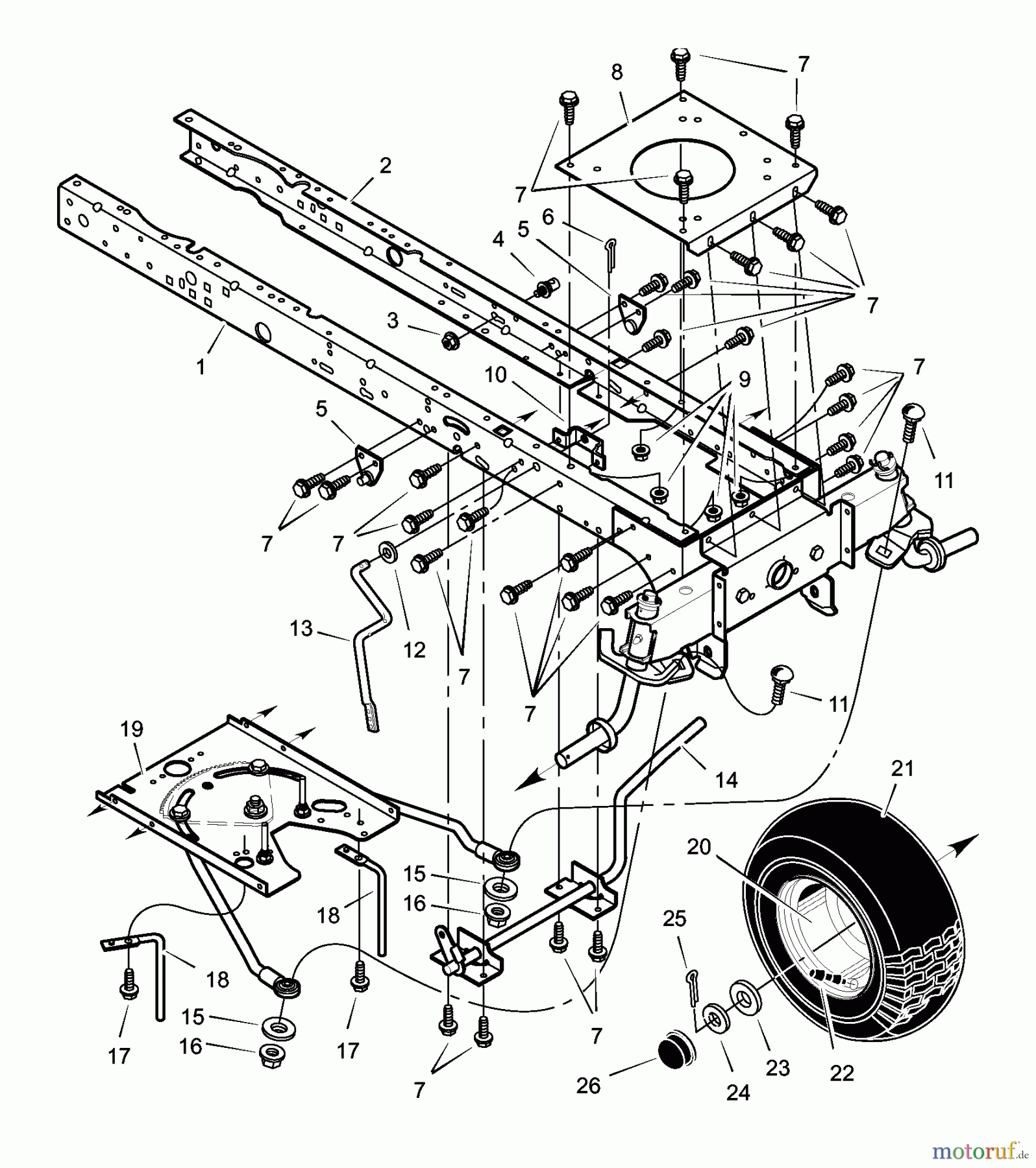 7
8
7
2
7
6
5
4
7
3
1
10
9
7
5
11
7
7
12
13
7
7
11
19
14
21
20
15
16
18
25
18
15
16
17
17
7
7
26
24
23
22
motoruf.de