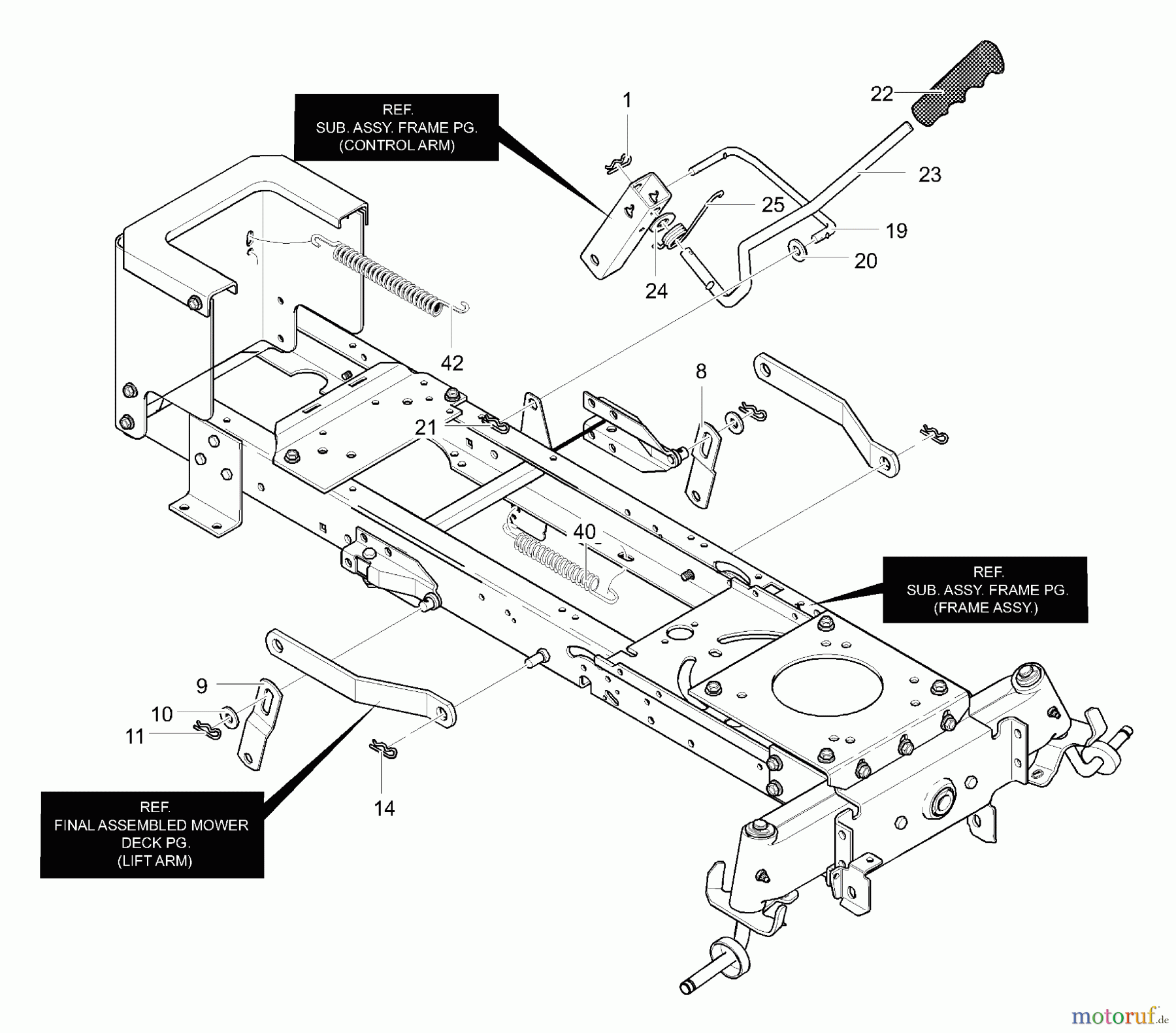 REF.
SUB. ASSY. FRAME PG.
(CONTROL ARM)

1

22

23

25

19

20

24

42

8

21

40

REF.
SUB. ASSY. FRAME PG.
(FRAME ASSY.)

9

10

11

14

REF.
FINAL ASSEMBLED MOWER
DECK PG.
(LIFT ARM)

motoruf.de