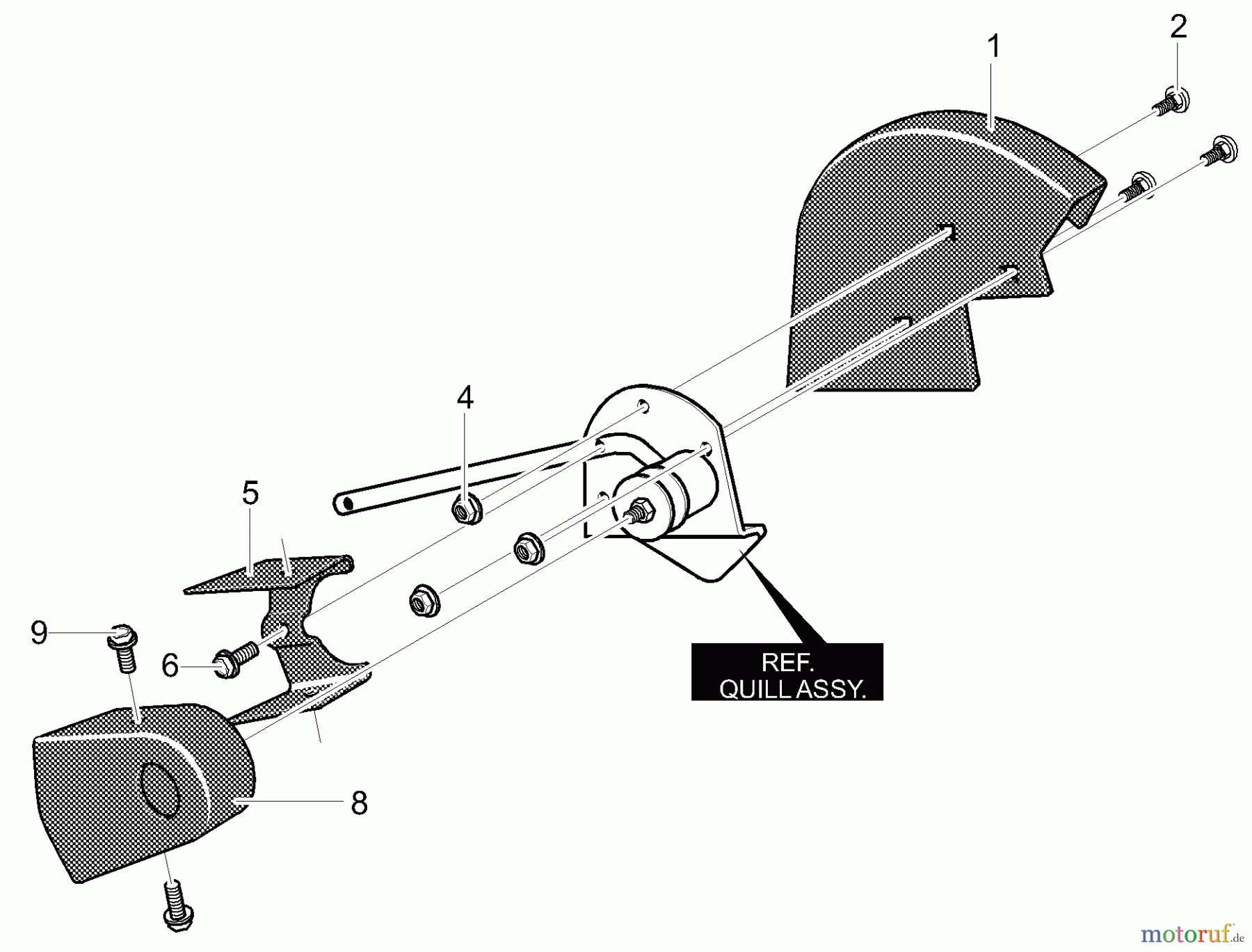 2

1

4

5

9

6

REF. QUILL ASSY.

8

motoruf.de