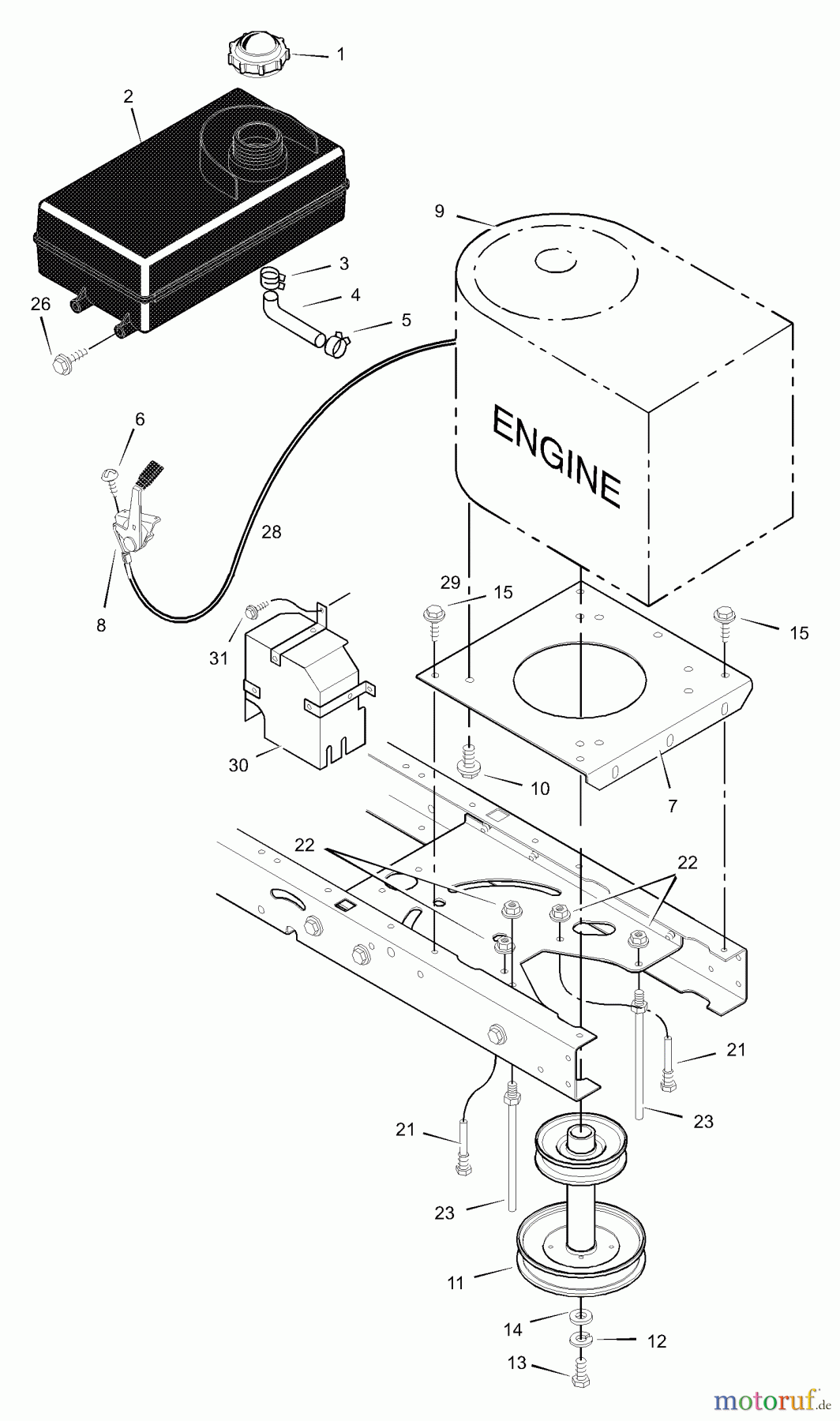 1
2
9
3
4
5
26
6
ENGINE
28
8
29
15
15
31
30
10
7
22
22
21
23
21
23
11
14
12
13
motoruf.de