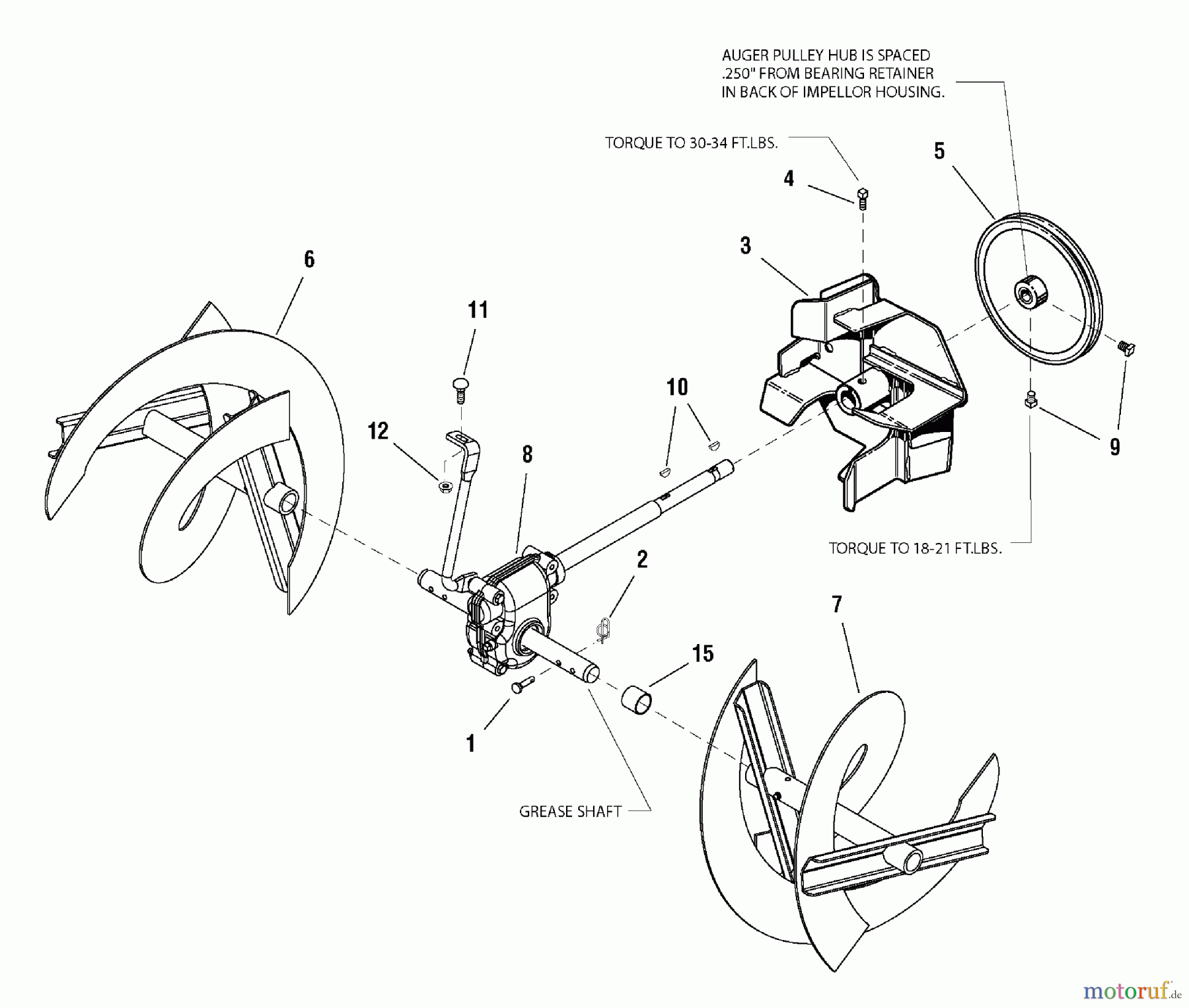 AUGER PULLEY HUB IS SPACED .250" FROM BEARING RETAINER IN BACK OF IMPELLOR HOUSING.

TORQUE TO 30-34 FT.LBS.

5

4

3

6

11

10

12

8

9

TORQUE TO 18-21 FT.LBS.

2

7

15

1

GREASE SHAFT

motoruf.de