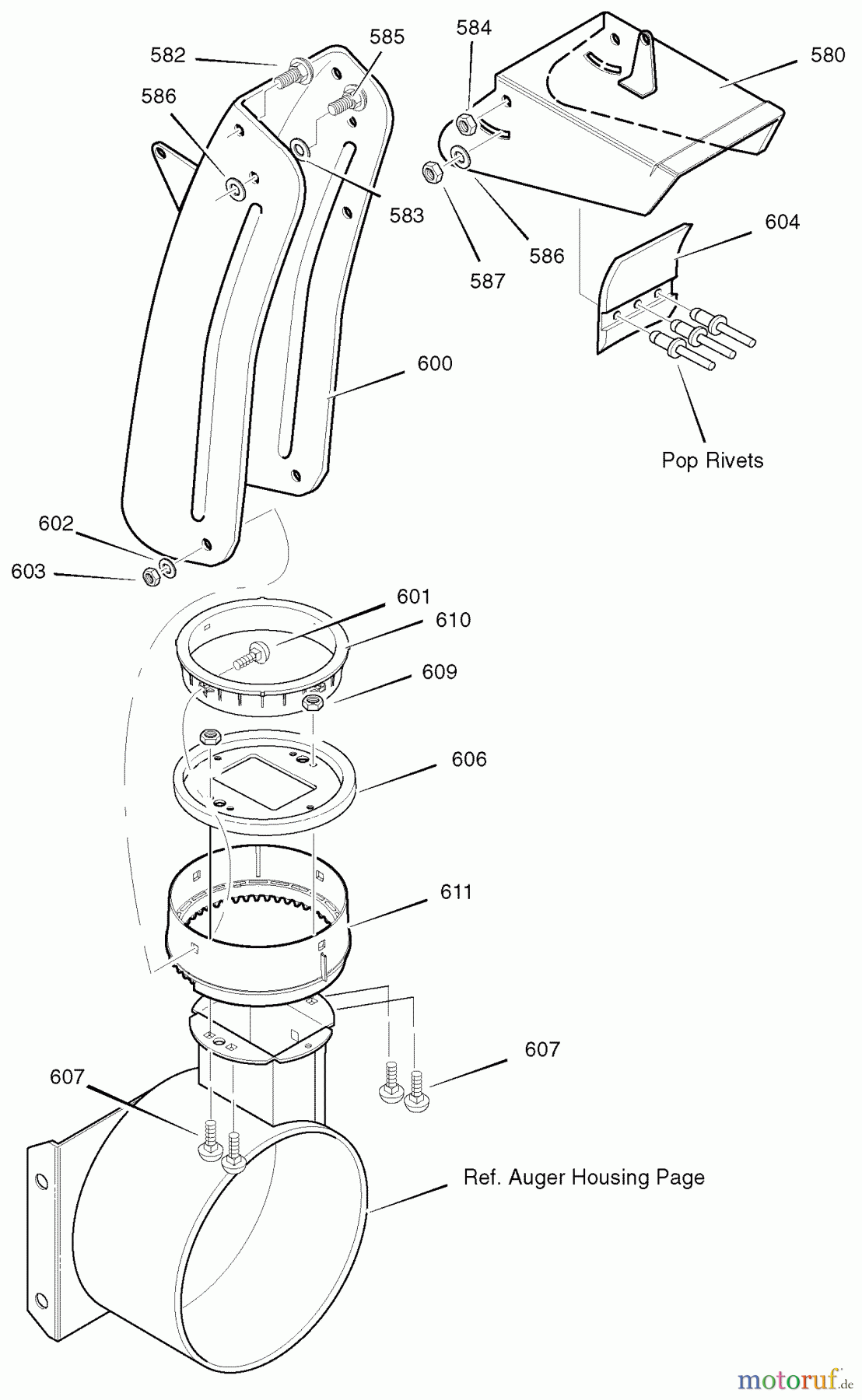 582
585
584
580
586
583
586
587
604
600
Pop Rivets
602
603
601
610
609
606
611
607
607
Ref. Auger Housing Page
motoruf.de