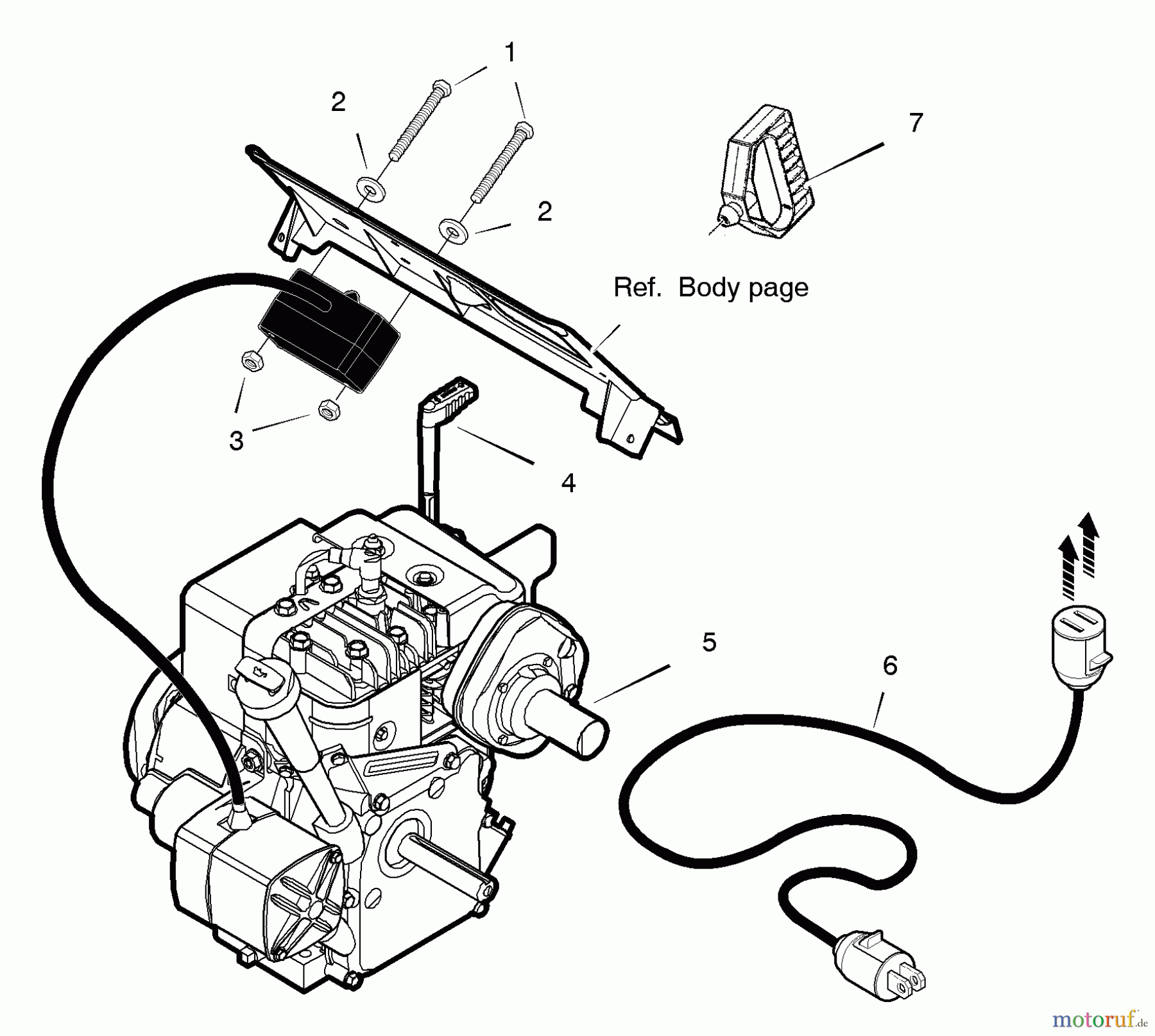 1

2

7

2

Ref. Body page

3

4

5

6

motoruf.de