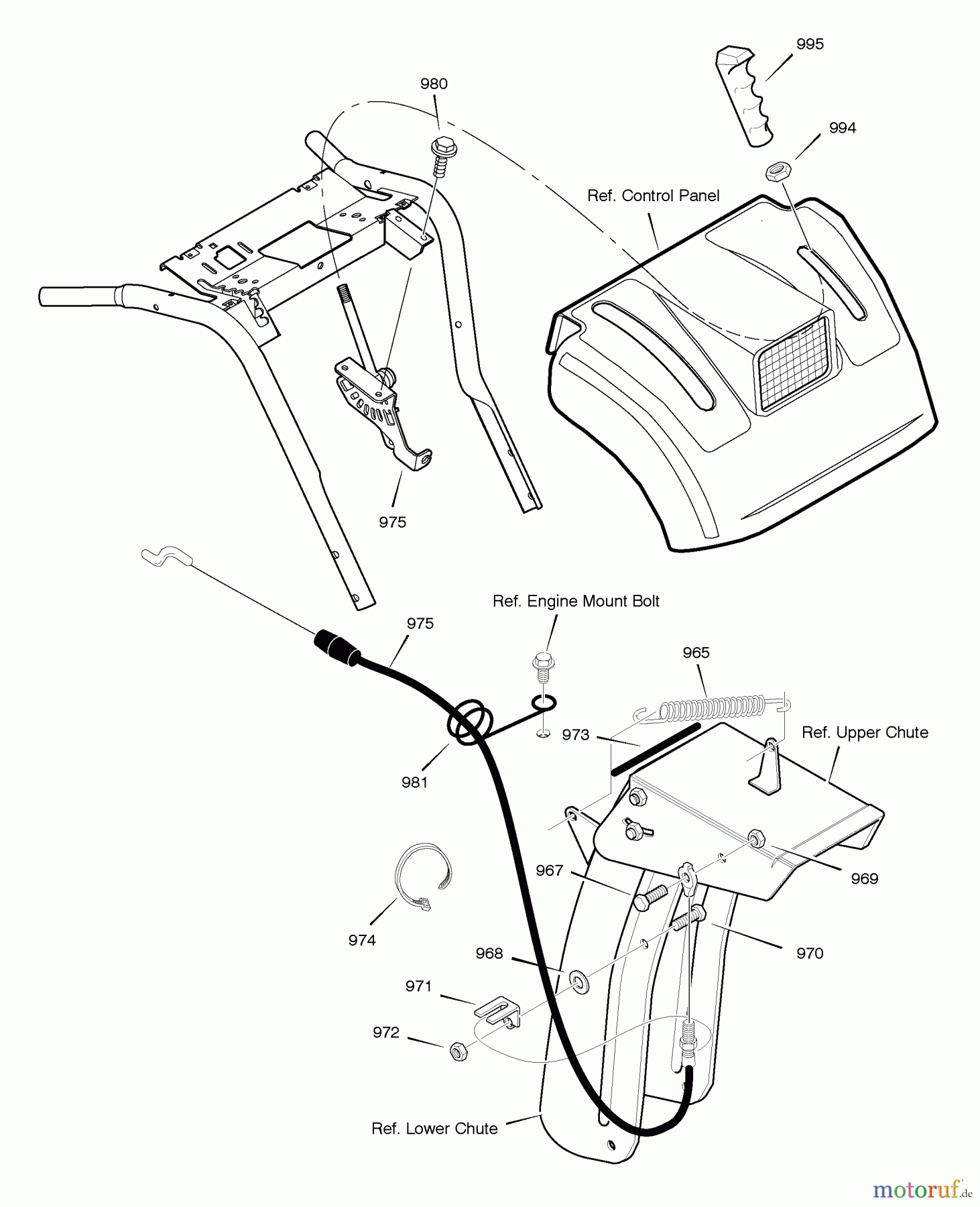 995

980

994

Ref. Control Panel

975

Ref. Engine Mount Bolt

975

965

973

Ref. Upper Chute

981

967

969

974

968

970

971

972

Ref. Lower Chute

motoruf.de