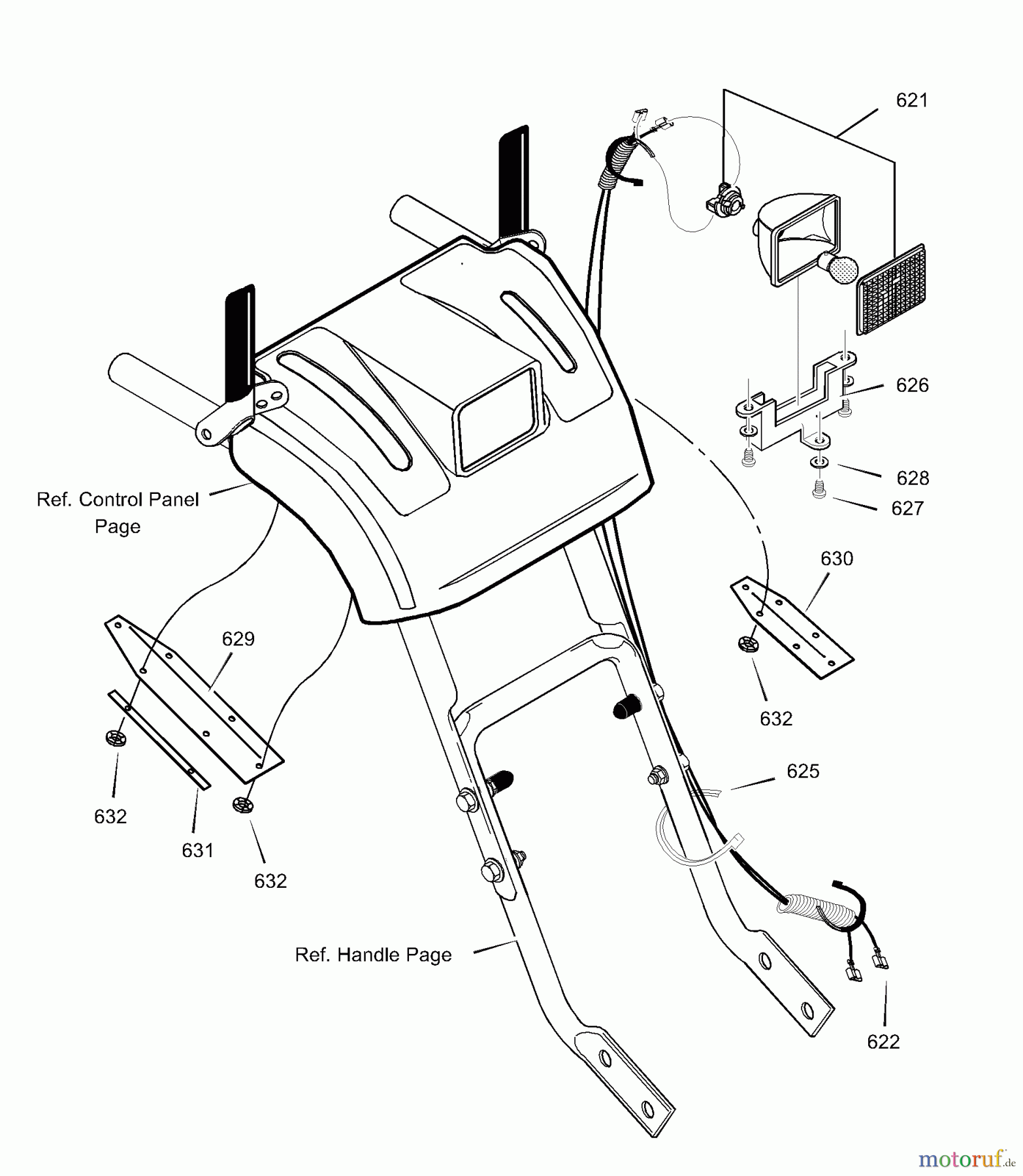 621

626

628

627

Ref. Control Panel Page

630

629

632

625

632

631

632

Ref. Handle Page

622

motoruf.de