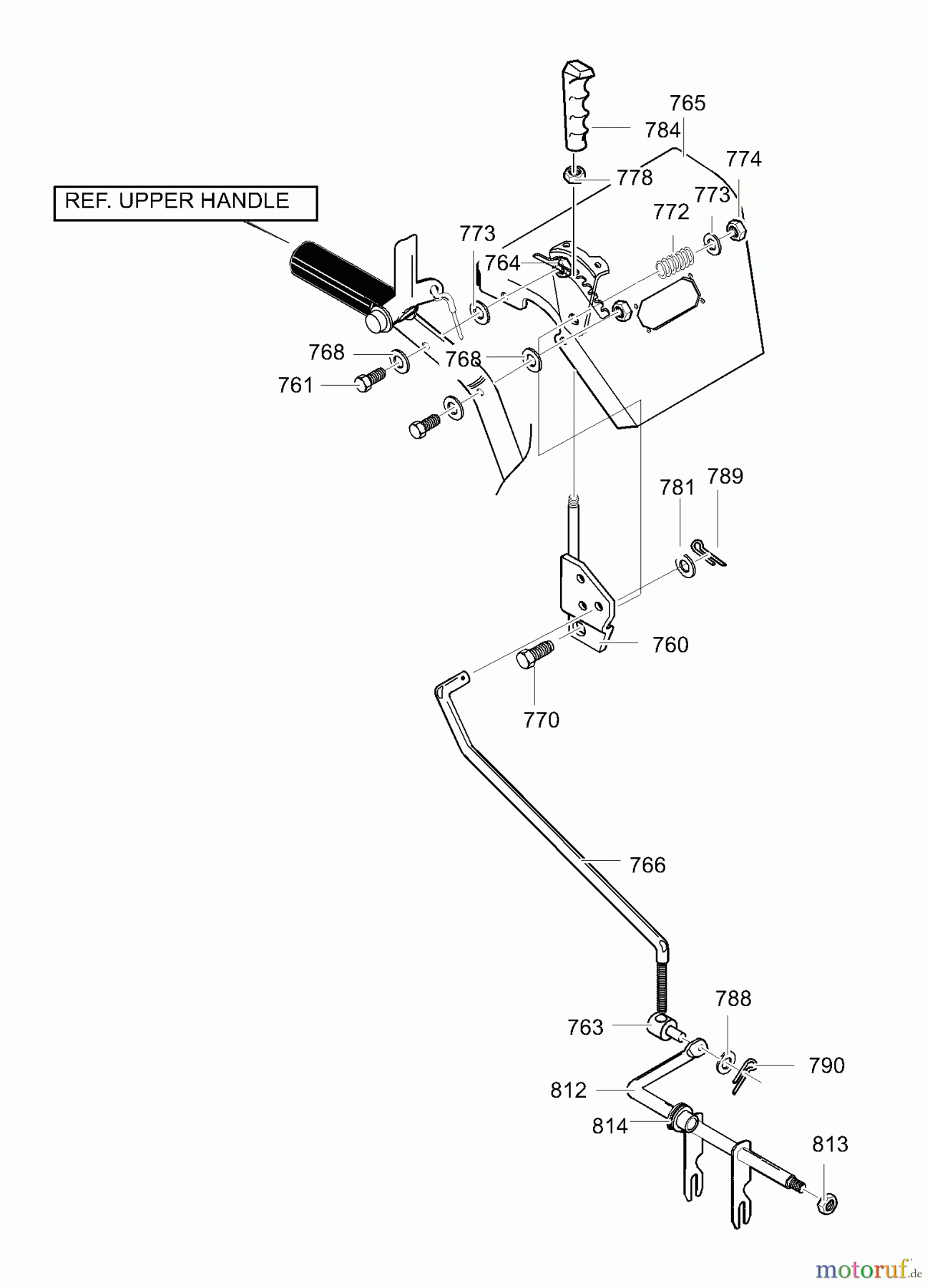 765
784
774
778
REF. UPPER HANDLE
773
772
773
764
768
768
761
781
789
760
770
766
788
763
790
812
814
813
motoruf.de