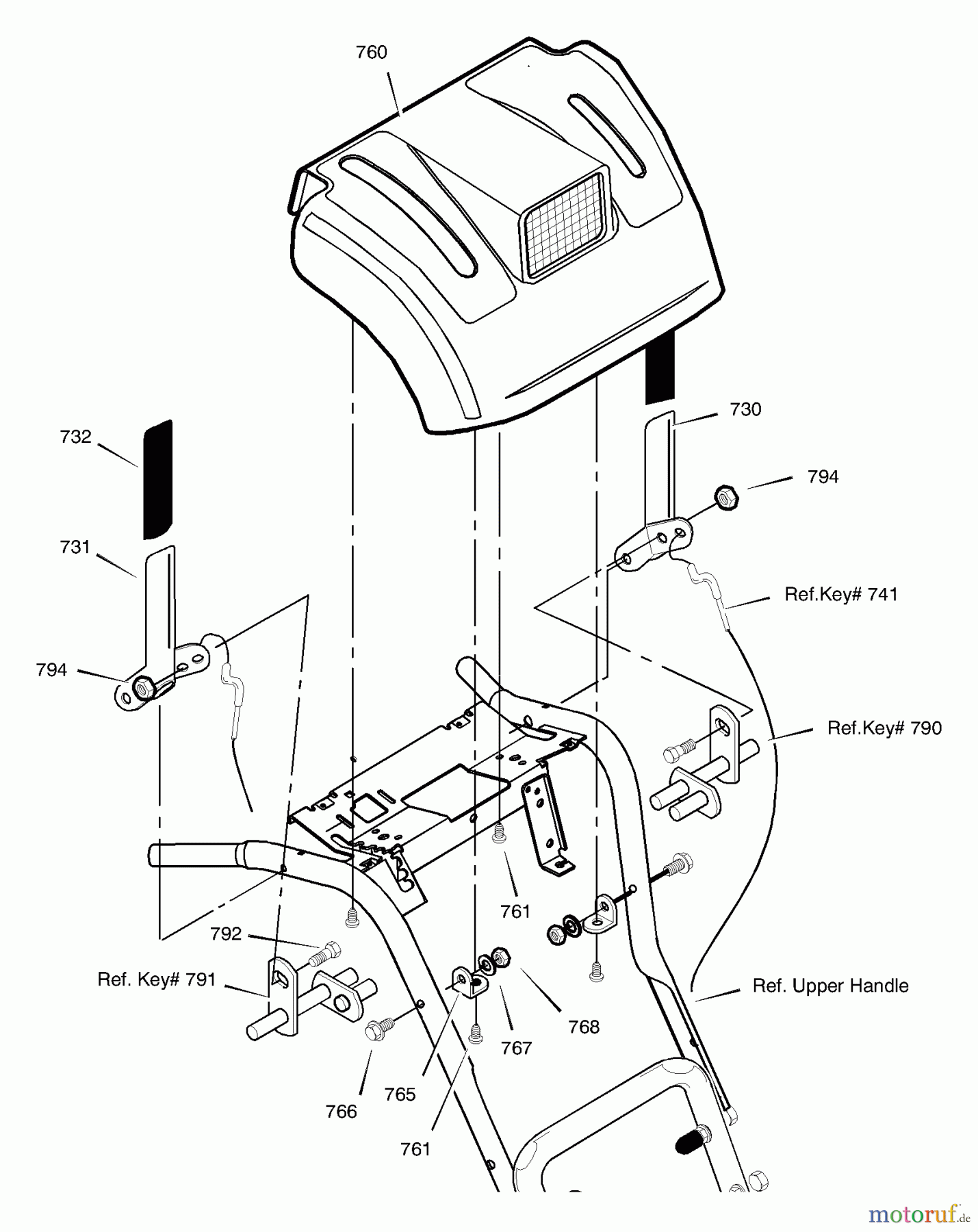 760

732

730

794

731

Ref.Key# 741

794

Ref.Key# 790

761

792

Ref. Key# 791

Ref. Upper Handle

768

767

765

766

761

motoruf.de