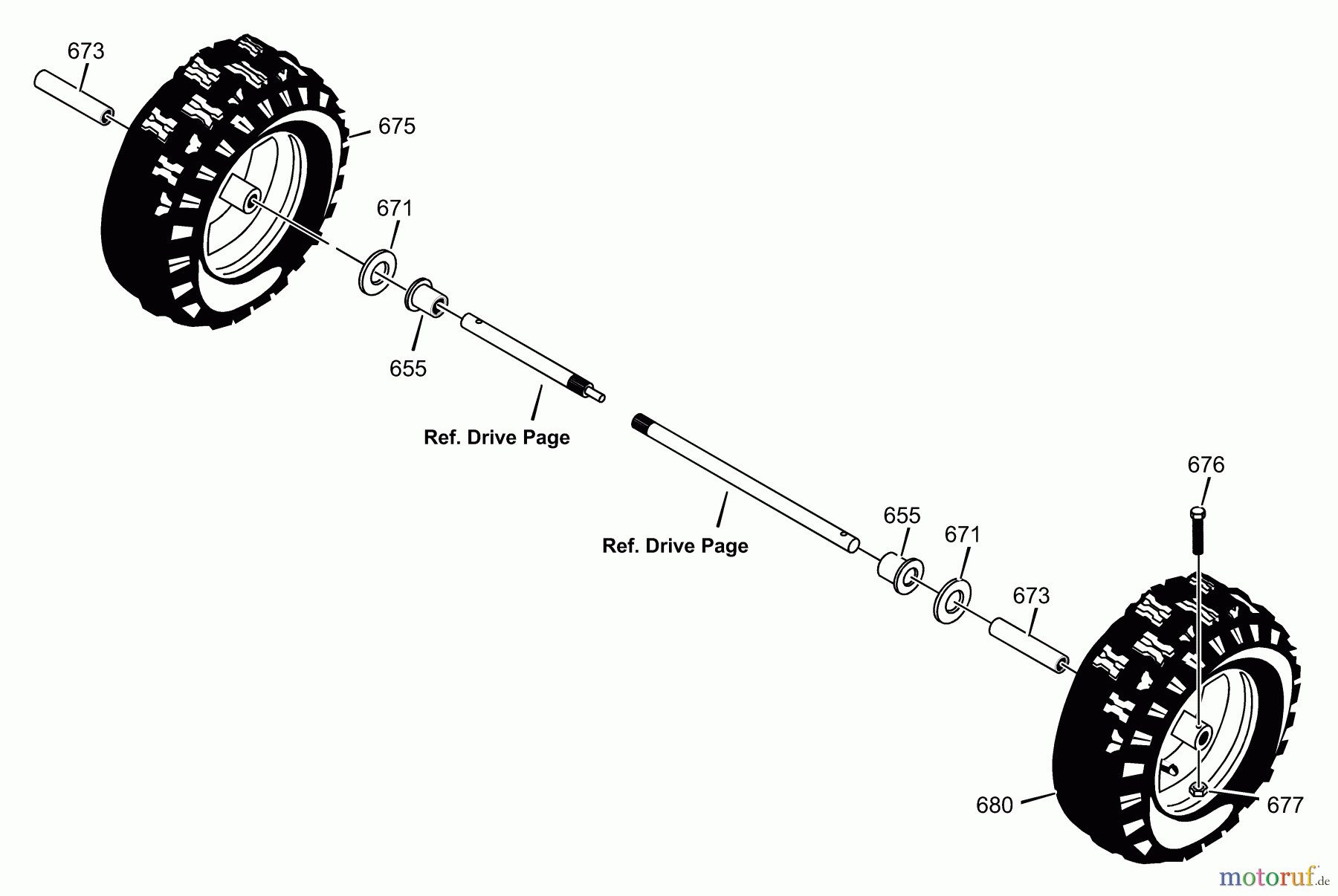 673

675

671

655

Ref. Drive Page

676

655

671

Ref. Drive Page

673

680

677

motoruf.de