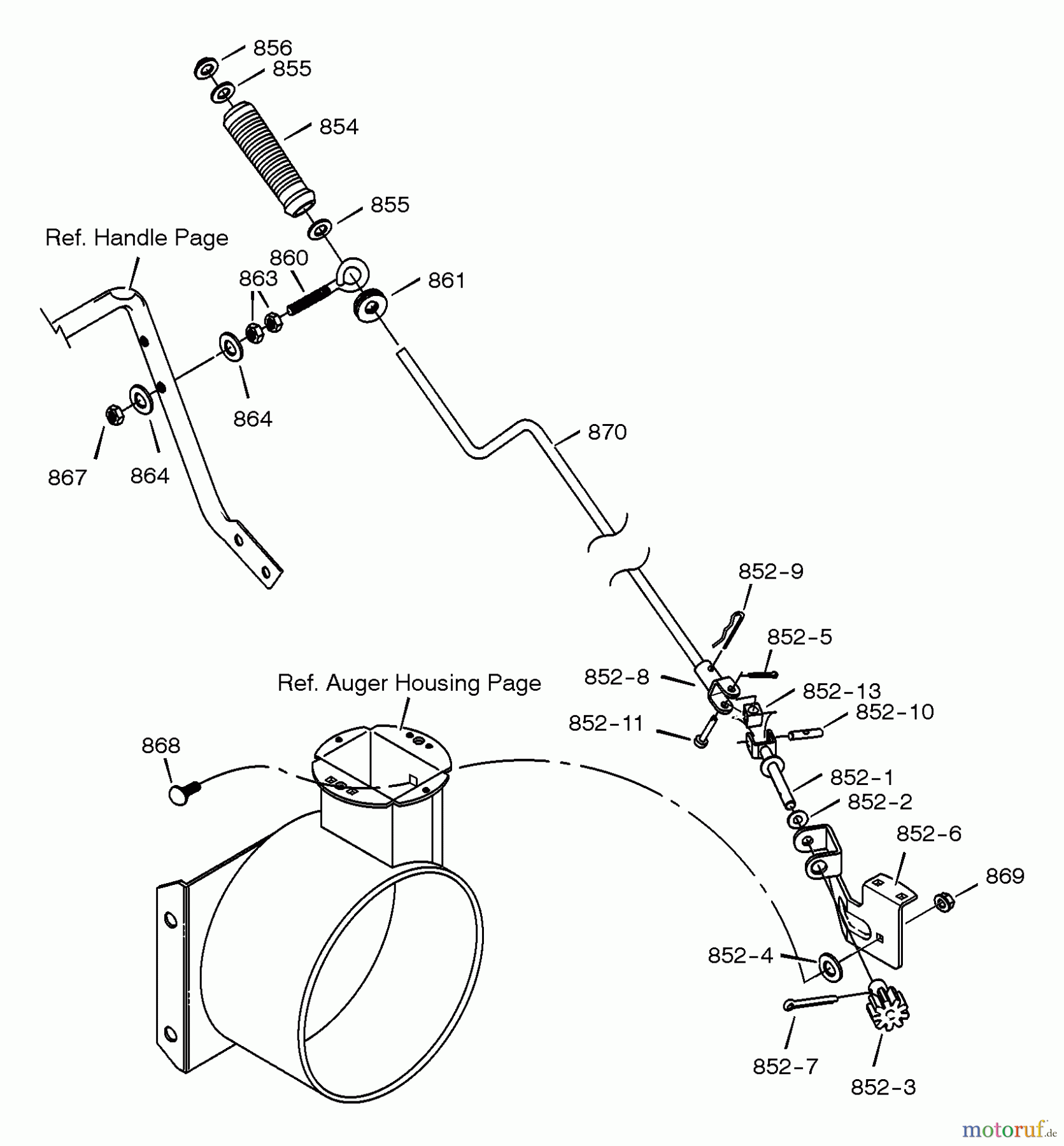 856
855
854
855
Ref. Handle Page
860
863
861
864
867
864
870
852-9
852-5
852-8
852-13
852-10
852-11
Ref. Auger Housing Page
868
852-1
852-2
852-6
869
852-4
852-7
852-3
motoruf.de