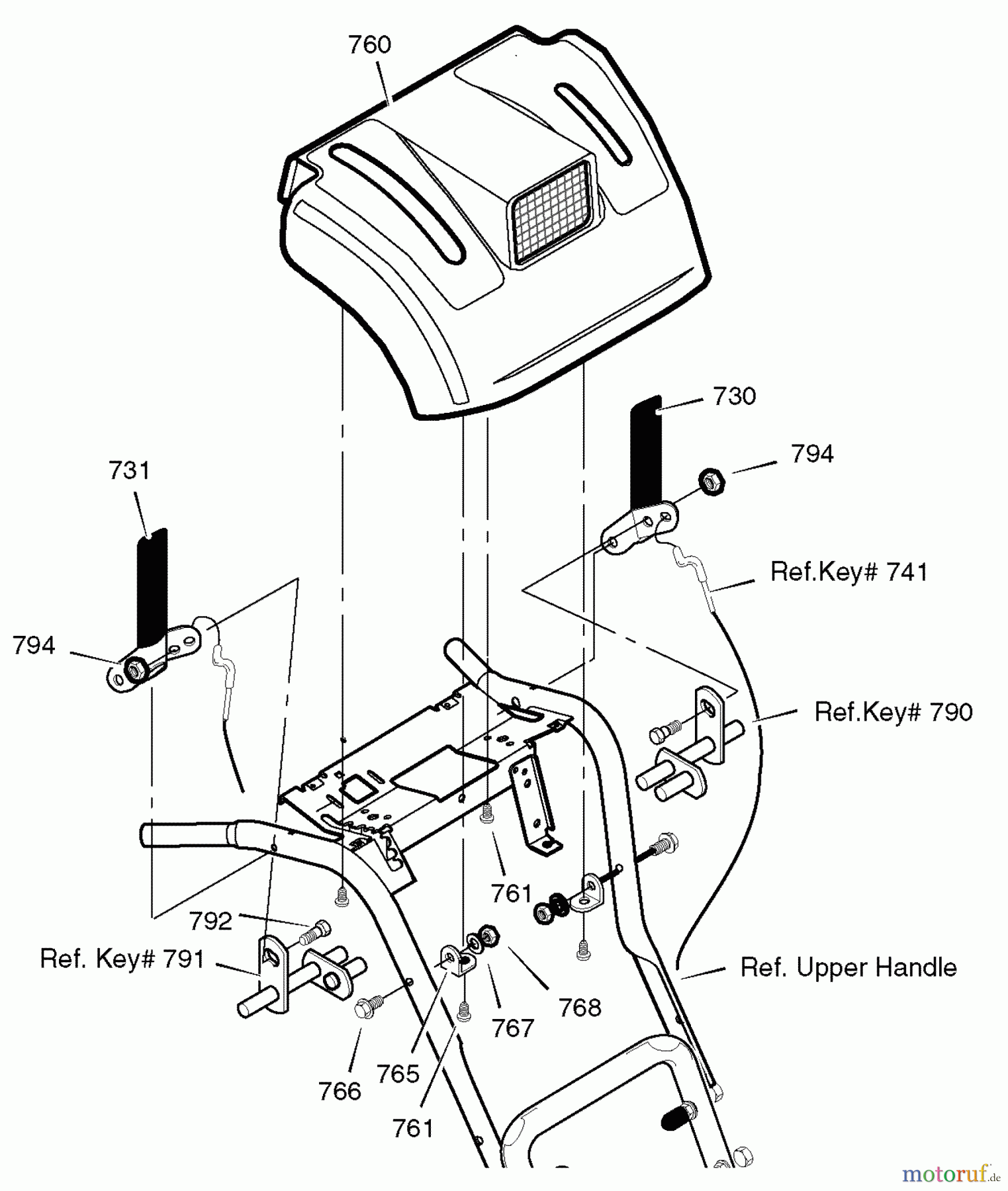 760

730

794

731

Ref.Key# 741

794

Ref.Key# 790

761

792

Ref. Key# 791

Ref. Upper Handle

768

767

765

766

761

motoruf.de