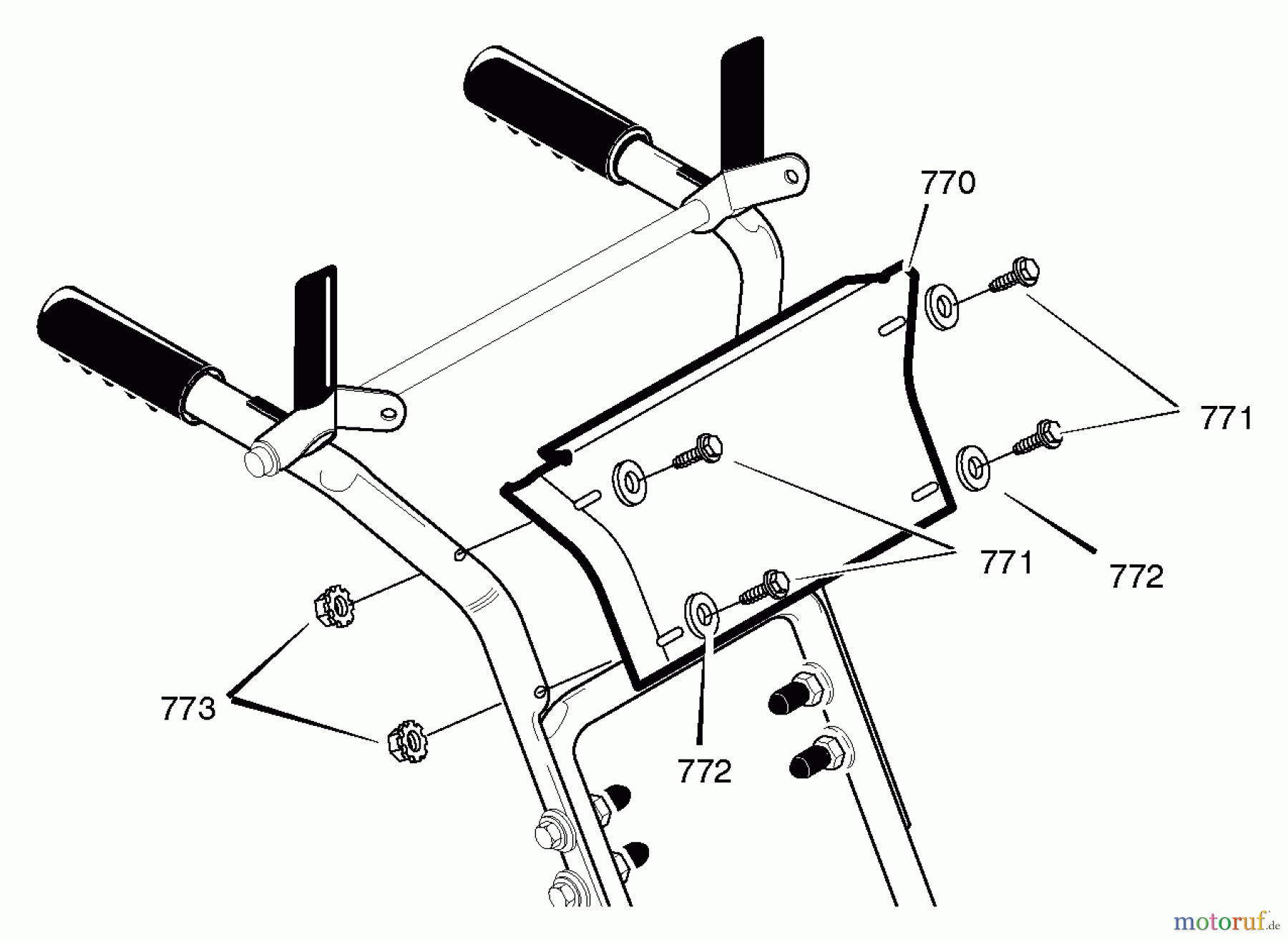 770

771

771

772

773

772

motoruf.de