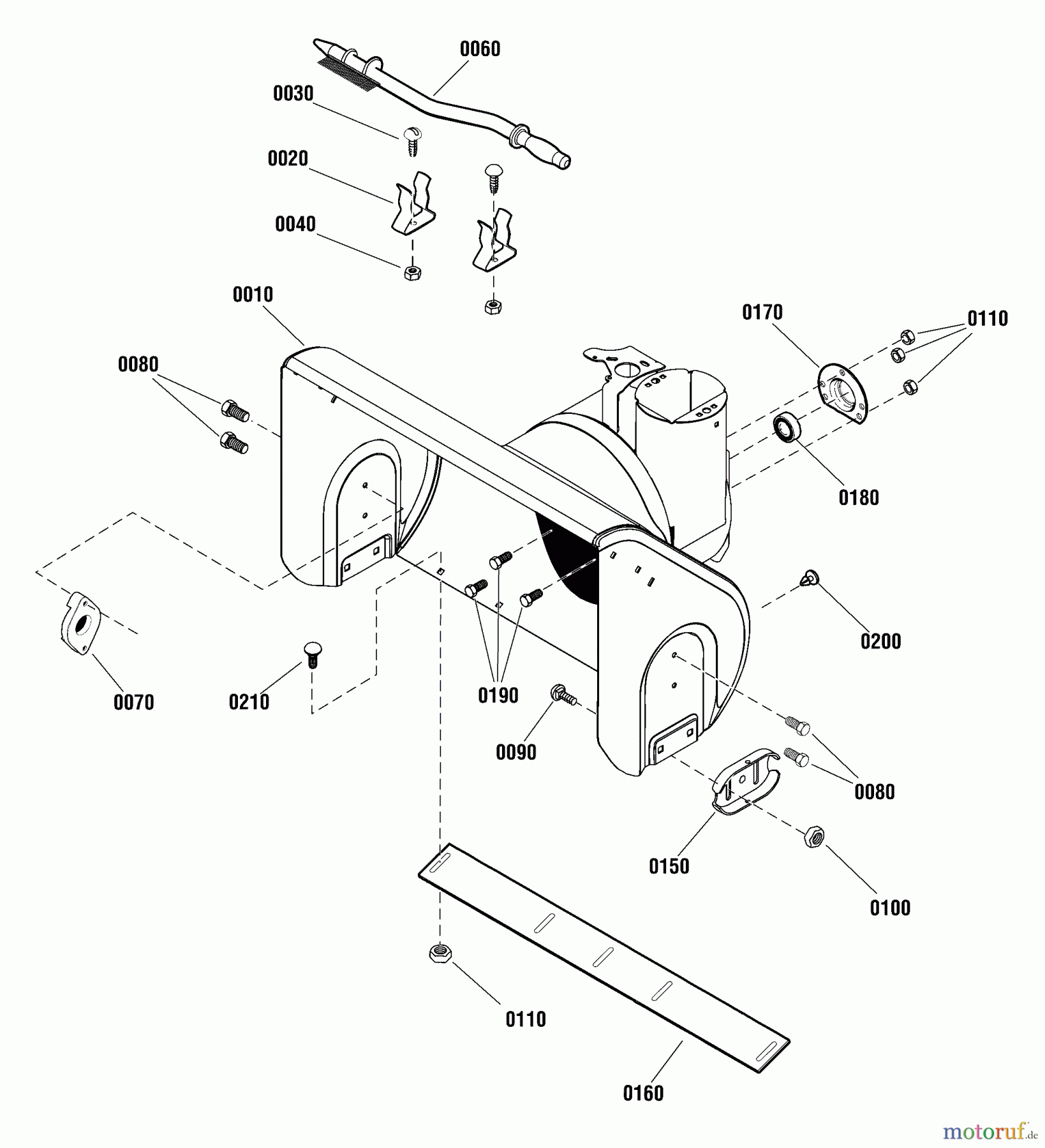 0060
0030
0020
0040
0010
0170
0110
0080
0180
0200
0070
0210
0190
0090
0080
0150
0100
0110
0160
motoruf.de