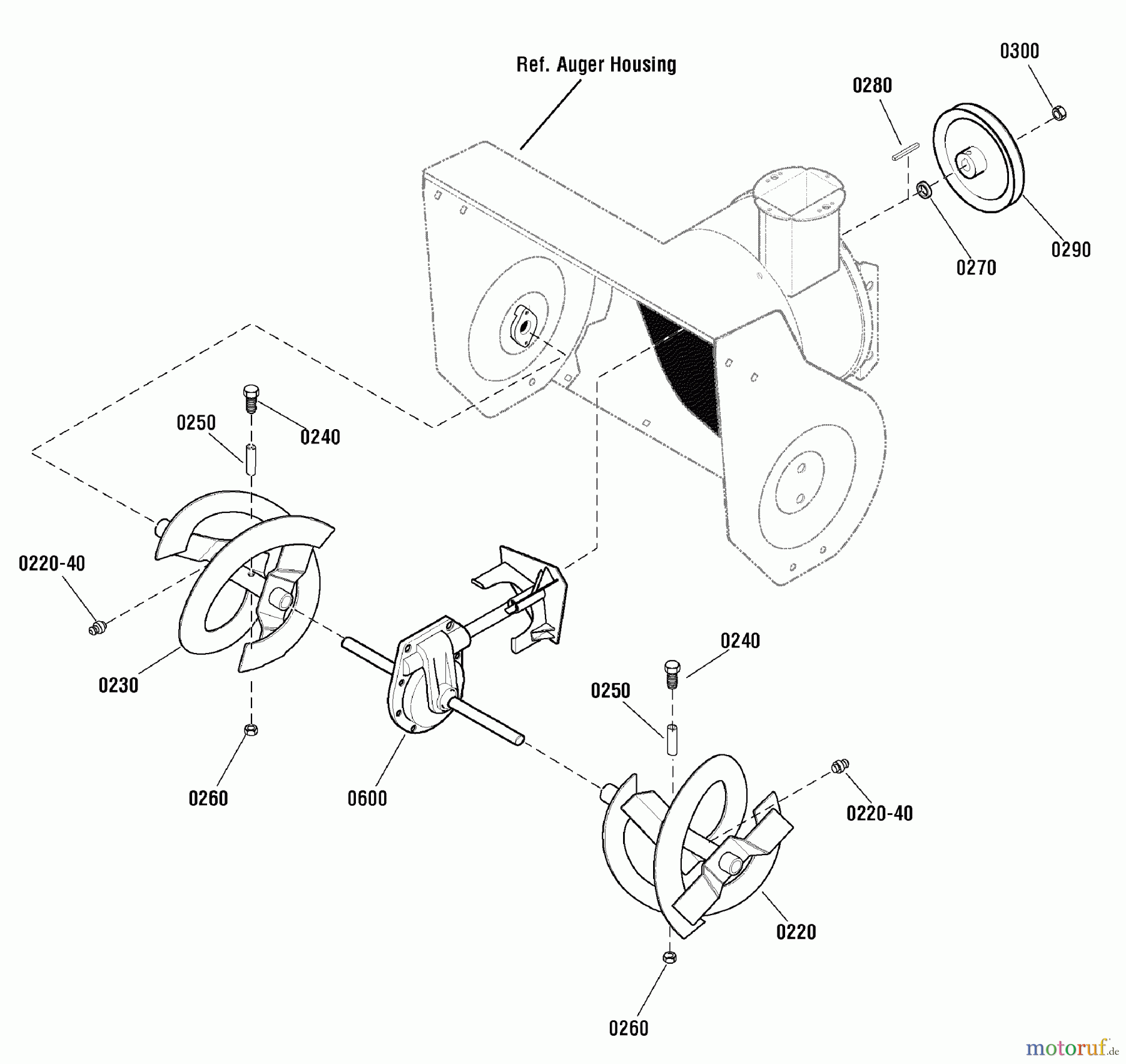 Ref. Auger Housing
0300
0280
0290
0270
0250
0240
0220-40
0230
0260
0600
0240
0250
0220-40
0220
0260
motoruf.de