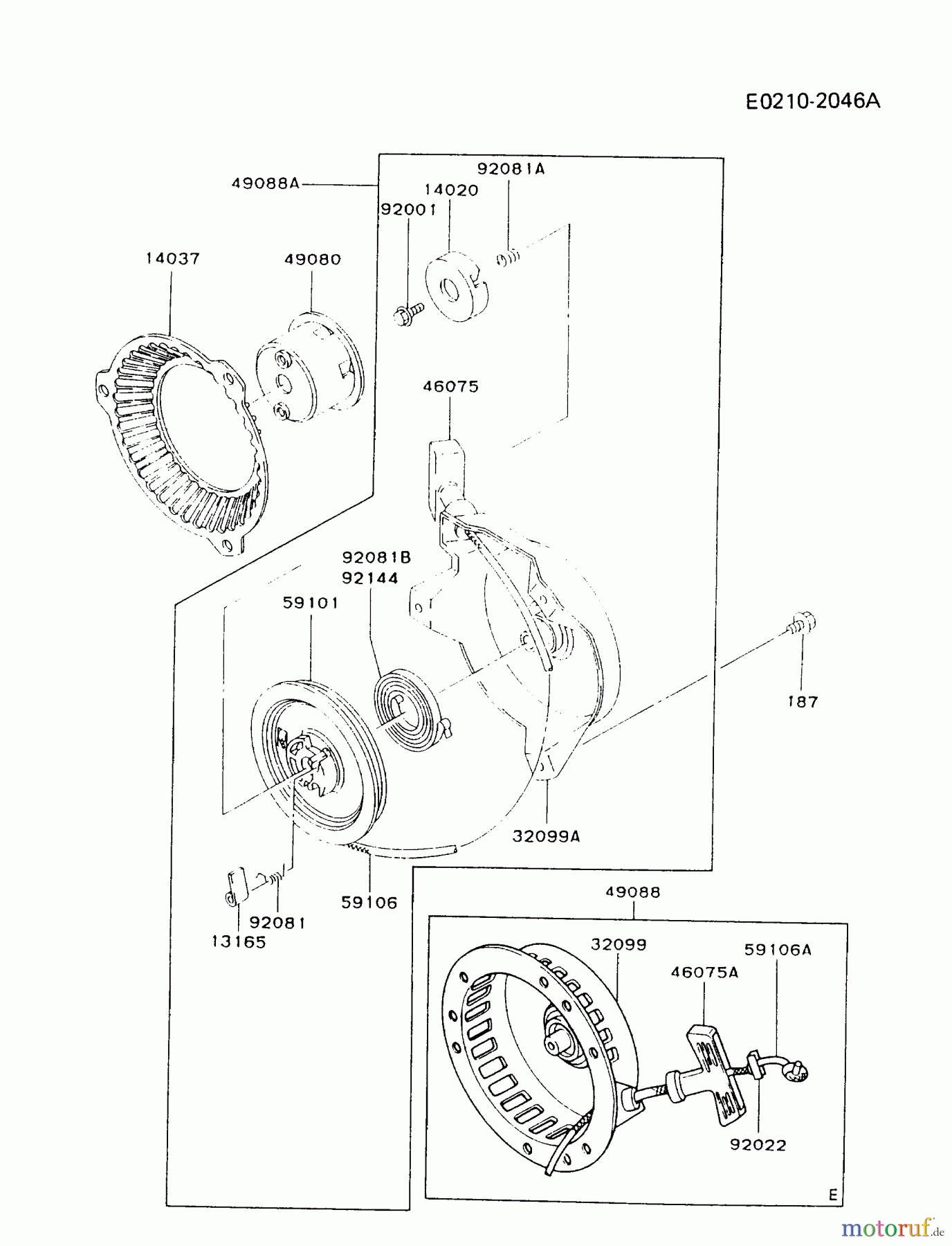 E0210-2046A

49088A
92081A
14020
92001
14037
49080
46075
92081B
92144
59101
187
32099A
59106
92081
13165
49088
32099
59106A
46075A
92022
E

motoruf.de