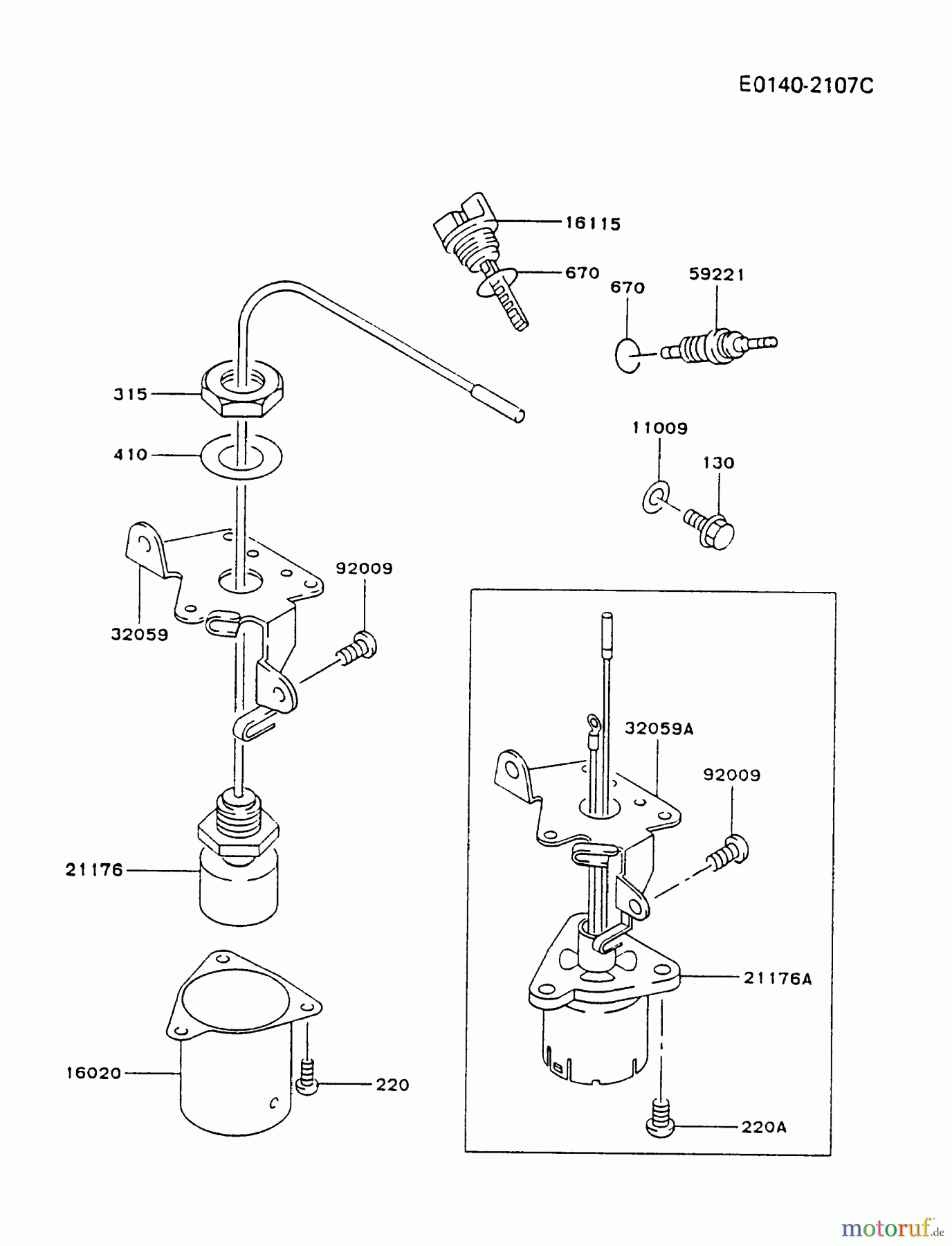 E0140-2107C

16115

670

670

59221

315

410

11009

130

92009

32059

32059A

92009

21176

21176A

16020

220

220A

motoruf.de