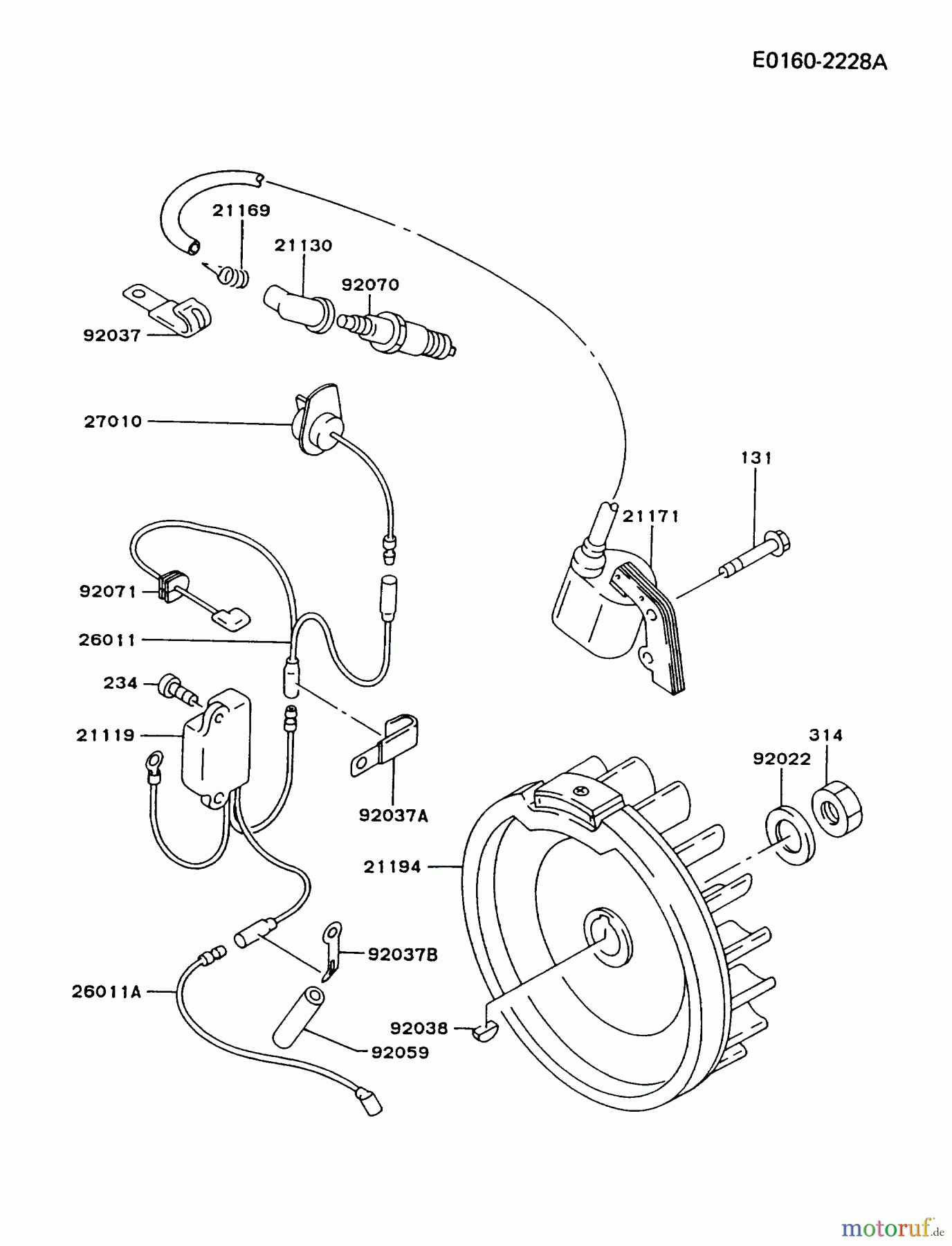 E0160-2228A

21169
21130
92070
92037
27010
131
21171
92071
26011
234
21119
92037A
314
92022
21194
92037B
26011A
92038
92059

motoruf.de