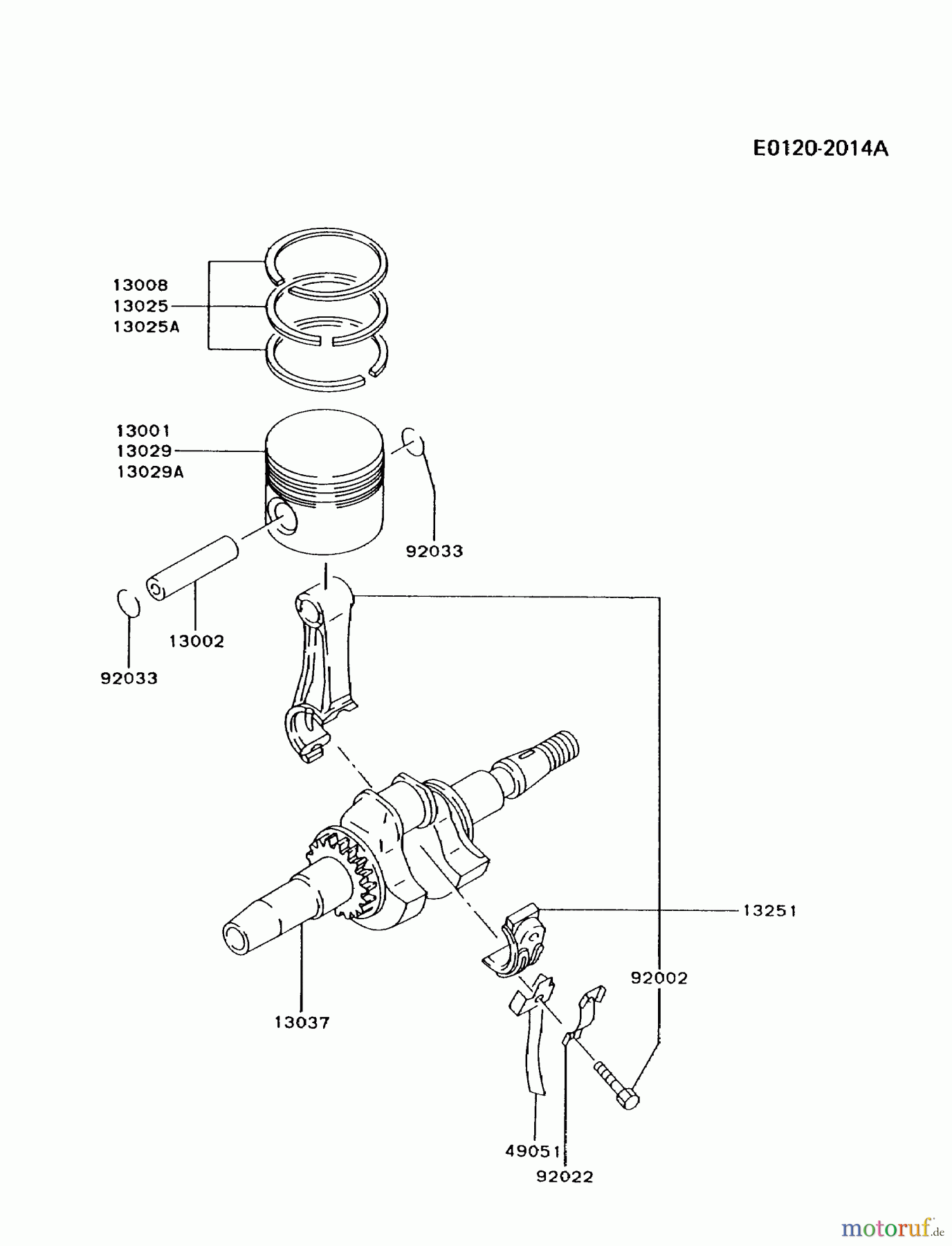 E0120-2014A

13008
13025
13025A

13001
13029
13029A

92033

13002

92033

13251

92002

13037

49051
92022

motoruf.de