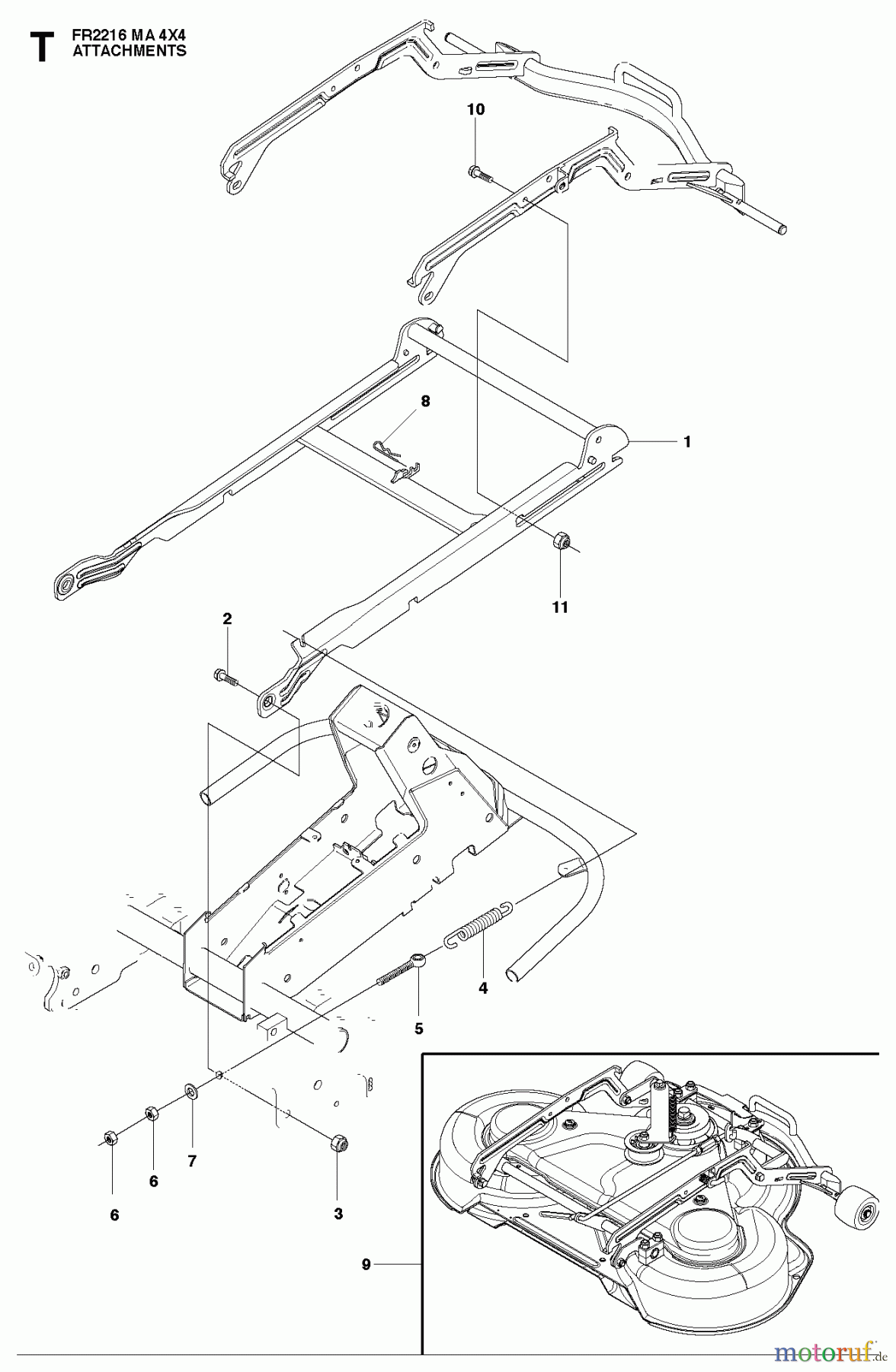 T FR2216 MA 4X4
ATTACHMENTS

10

8

1

11

2

4

5

7

6

6

3

9

motoruf.de