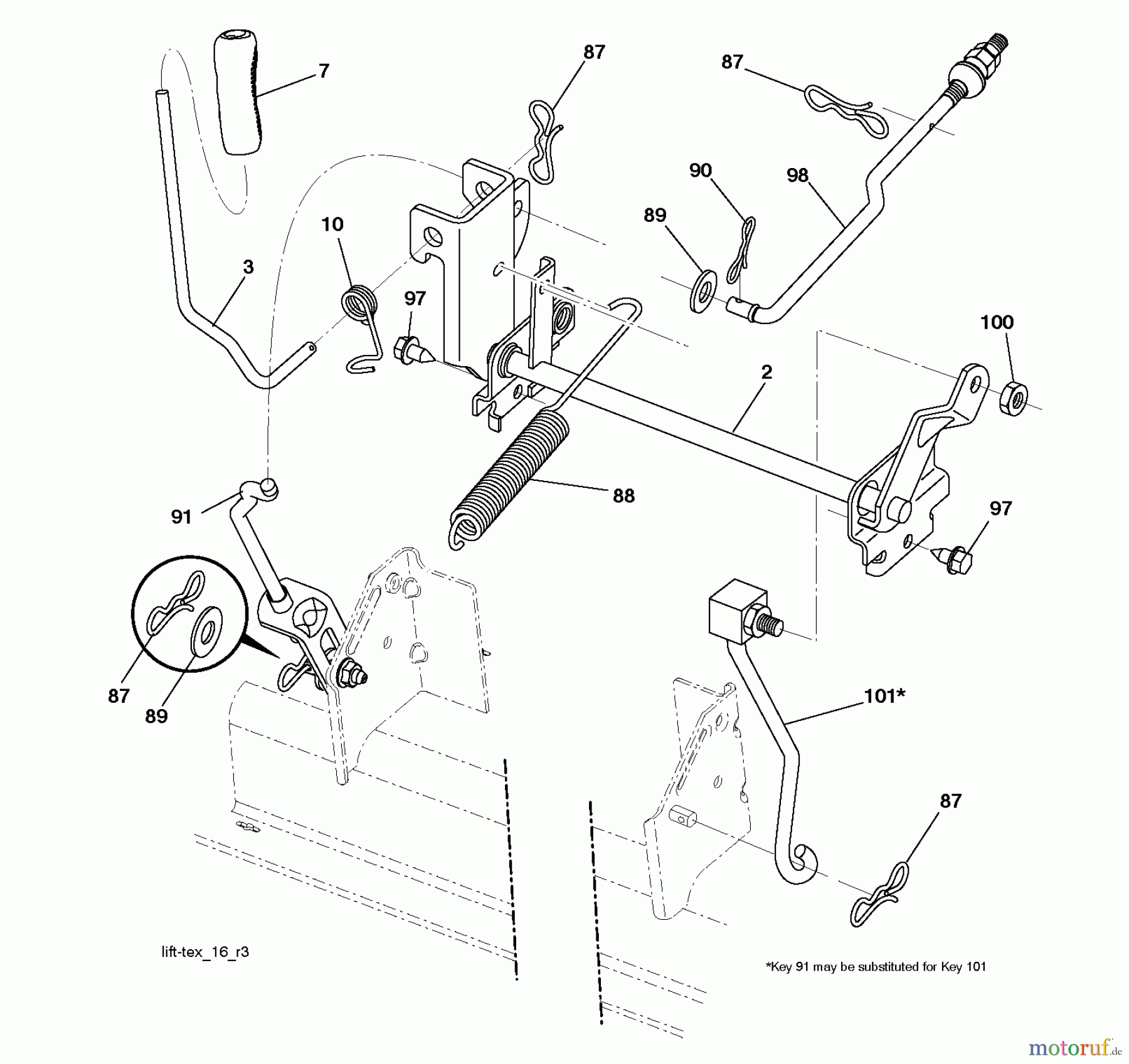 7
87
87
90
98
89
10
3
97
100
2
88
91
97
87
89
101*
87
lift-tex_16_r3
*Key 91 may be substituted for Key 101
motoruf.de