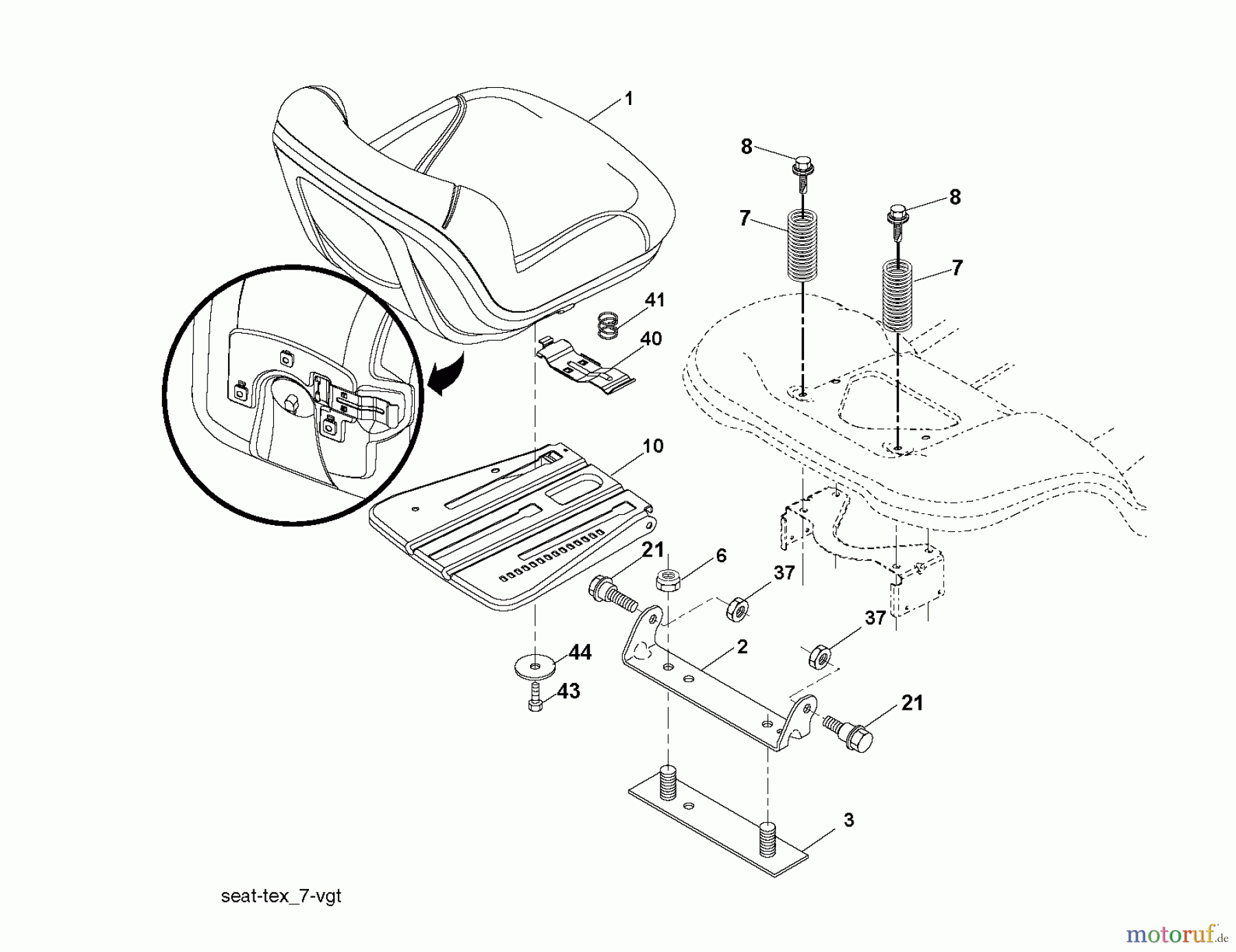 1
8
8
7
7
41
40
10
21
6
37
37
2
44
43
21
3
seat-tex_7-vgt
motoruf.de