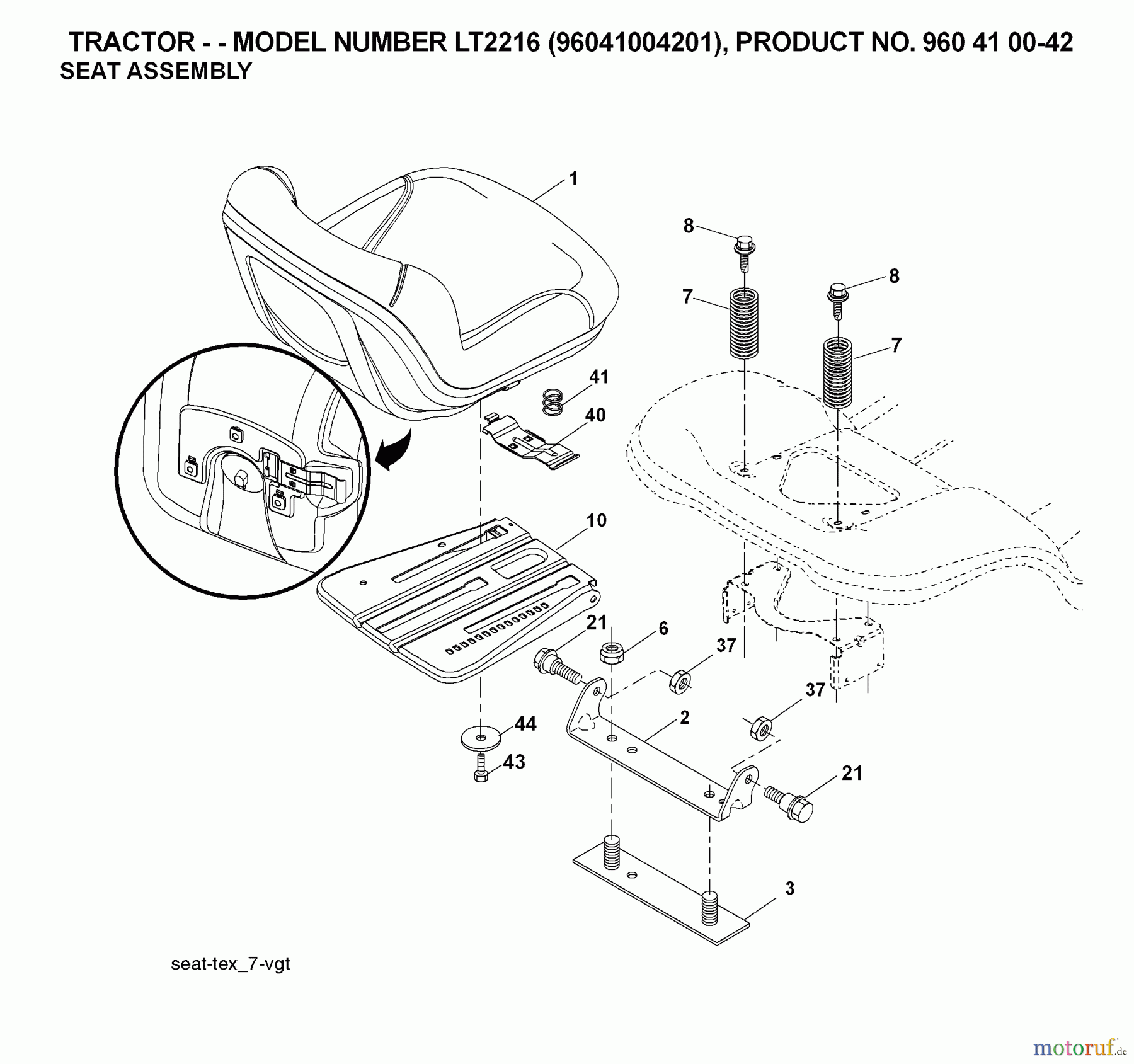 TRACTOR - - MODEL NUMBER LT2216 (96041004201), PRODUCT NO. 960 41 00-42
SEAT ASSEMBLY

1
8
8
7
7
41
40
10
21
6
37
37
2
44
43
21
3

seat-tex_7-vgt

motoruf.de