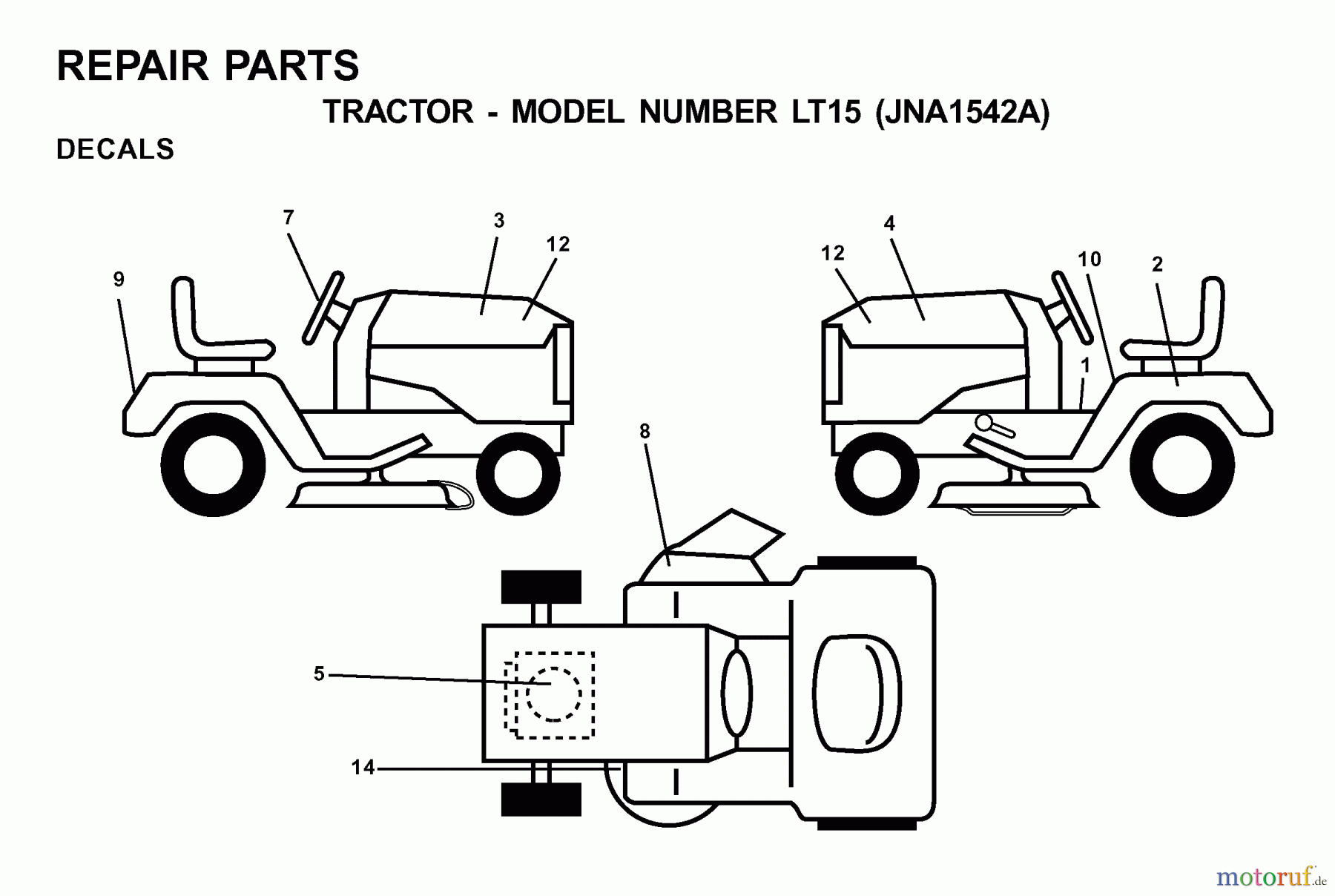 REPAIR PARTS

TRACTOR - MODEL NUMBER LT15 (JNA1542A)

DECALS

7
3
12
9
4
12
10
2
1
8
5
14

motoruf.de