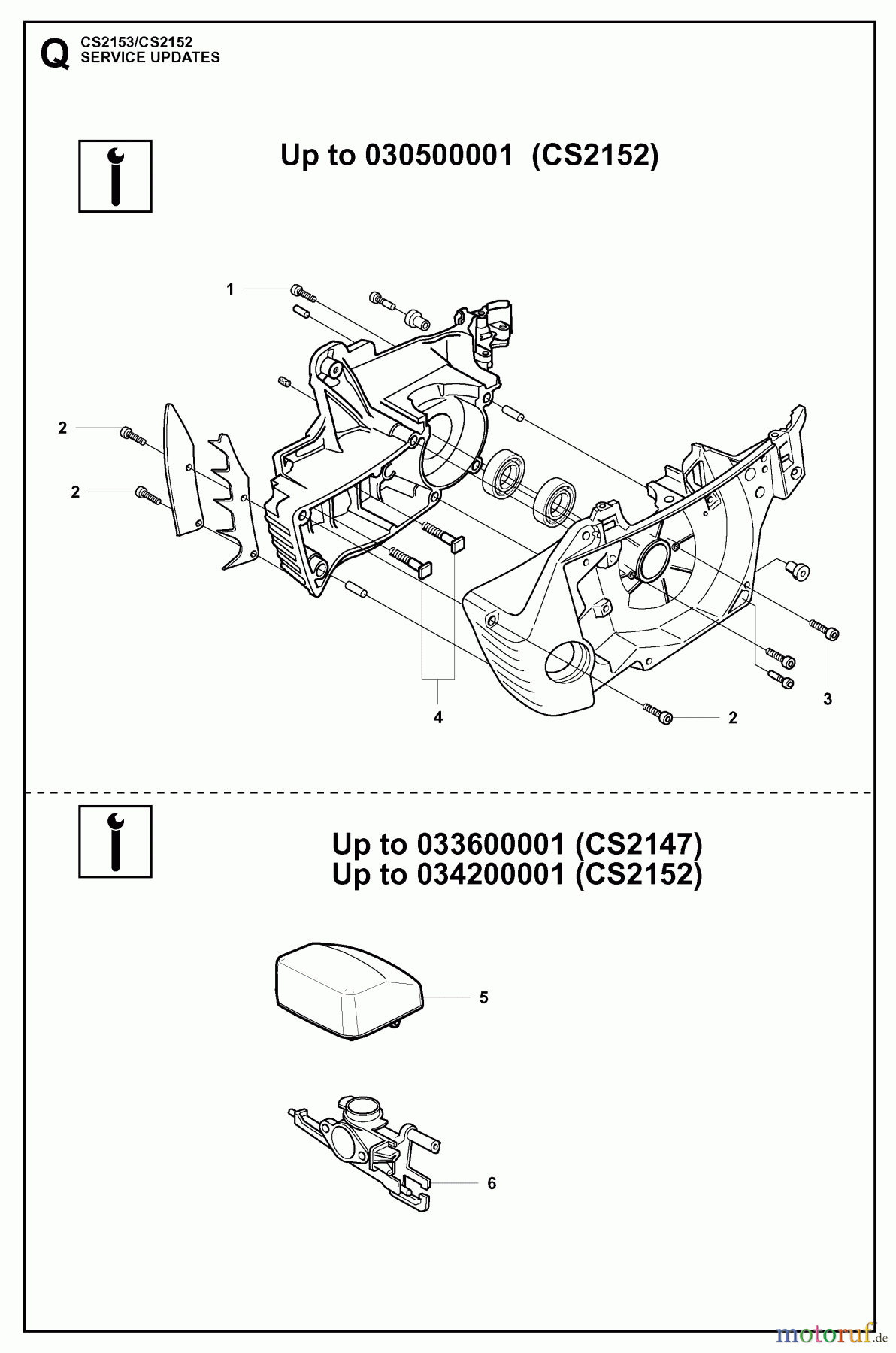 Q CS2153/CS2152
SERVICE UPDATES

Up to 030500001 (CS2152)

1

2

2

4

2

3

Up to 033600001 (CS2147)
Up to 034200001 (CS2152)

5

6

motoruf.de