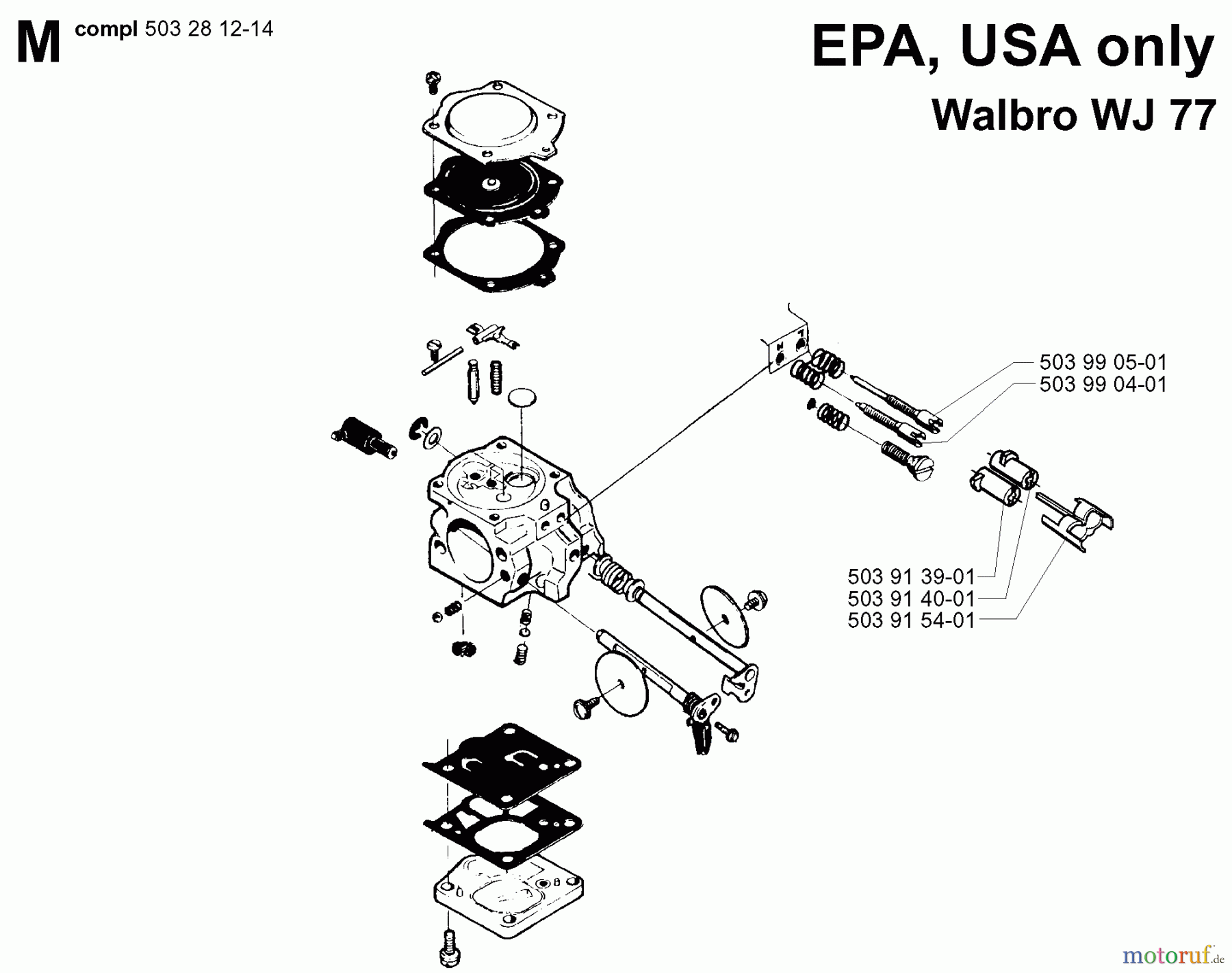 M compl 503 28 12-14

EPA, USA only

Walbro WJ 77

503 99 05-01
503 99 04-01

503 91 39-01
503 91 40-01
503 91 54-01

motoruf.de