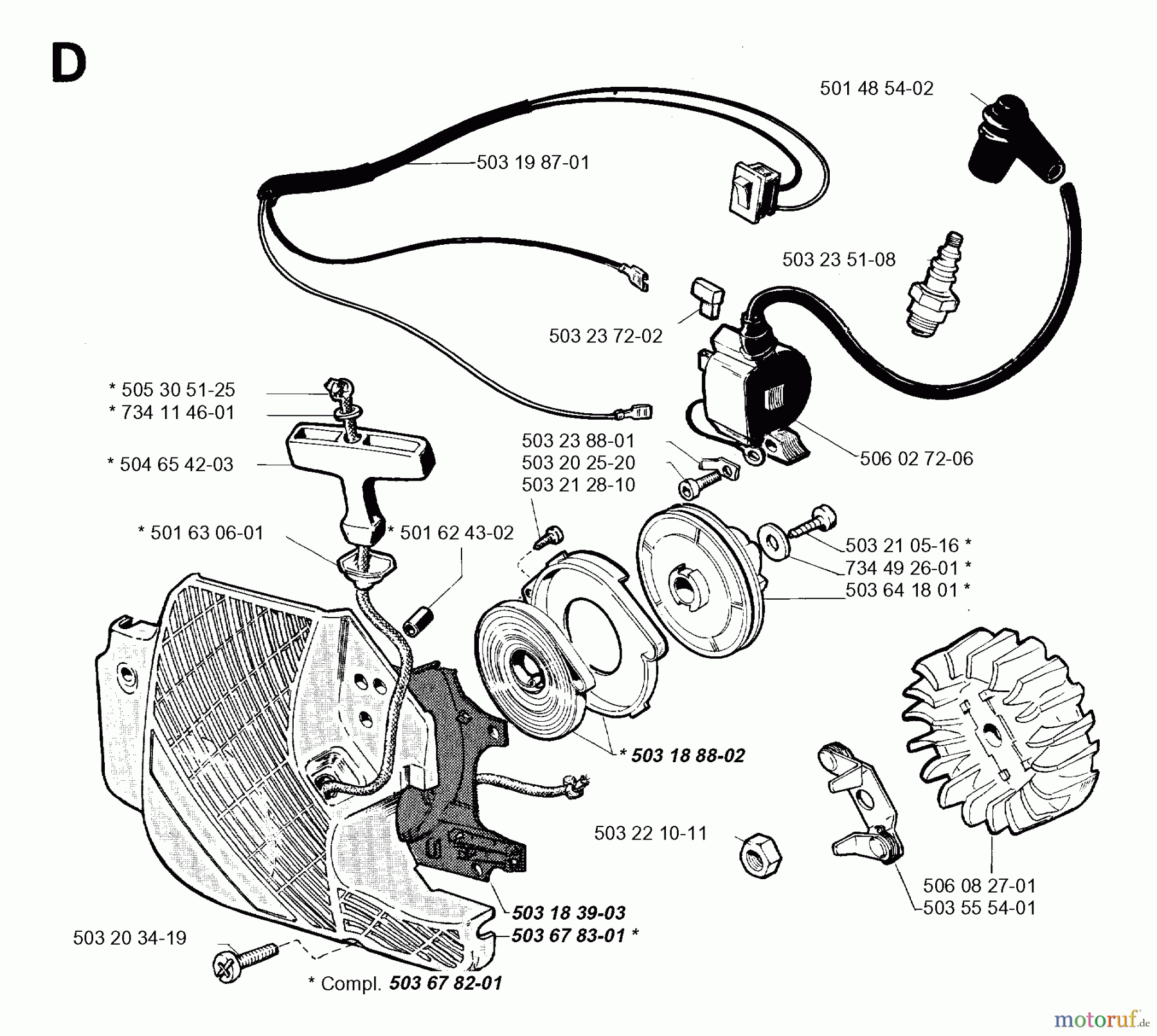 D

501 48 54-02

503 19 87-01

503 23 51-08

503 23 72-02

* 505 30 51-25
* 734 11 46-01

* 504 65 42-03

503 23 88-01
503 20 25-20
503 21 28-10

506 02 72-06

* 501 63 06-01

* 501 62 43-02

503 21 05-16 *
734 49 26-01 *
503 64 18 01 *

* 503 18 88-02

503 22 10-11

506 08 27-01
503 55 54-01

503 18 39-03
503 67 83-01 *

503 20 34-19

* Compl. 503 67 82-01

motoruf.de