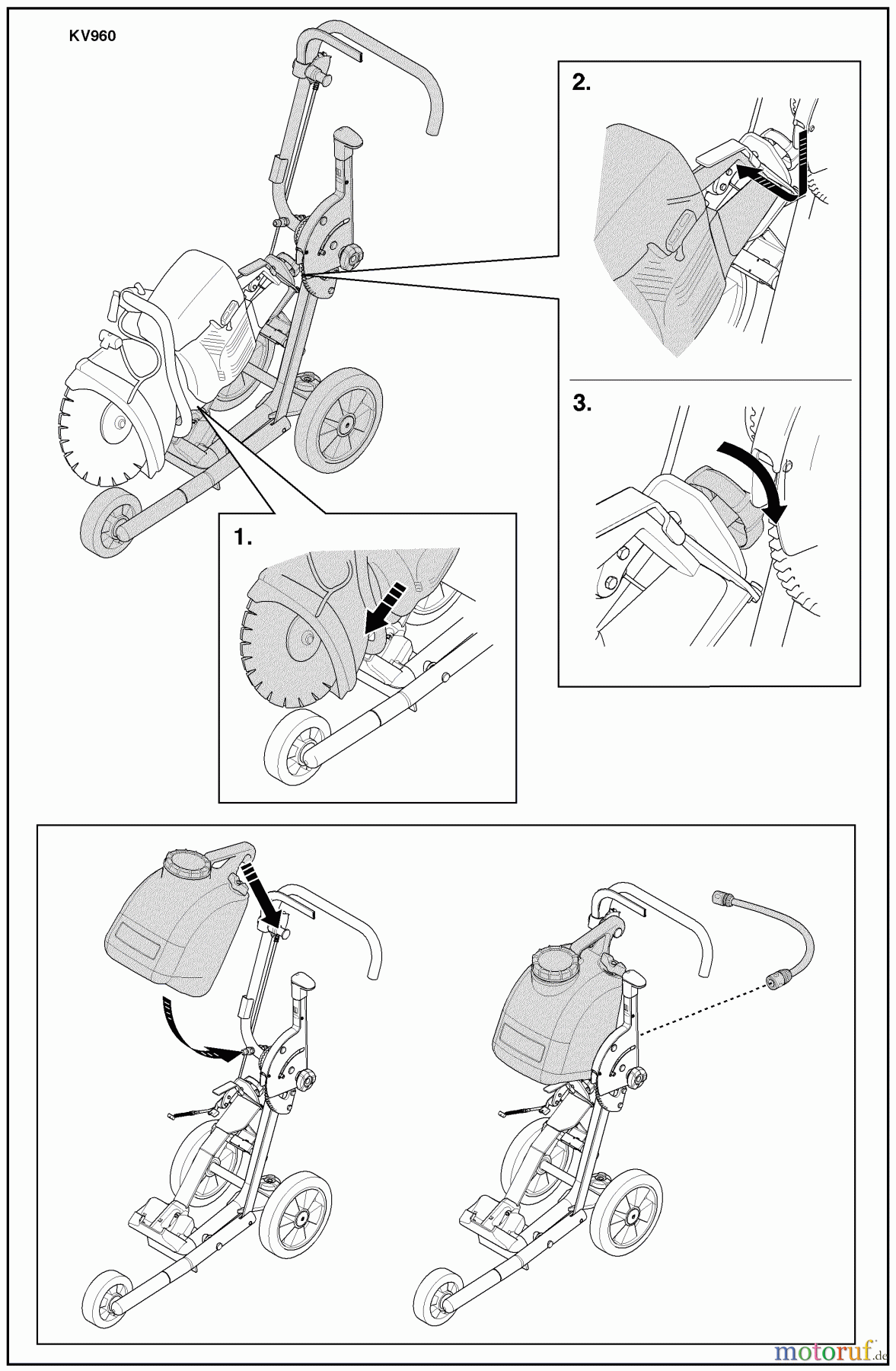 KV960

2.

3.

1.

motoruf.de