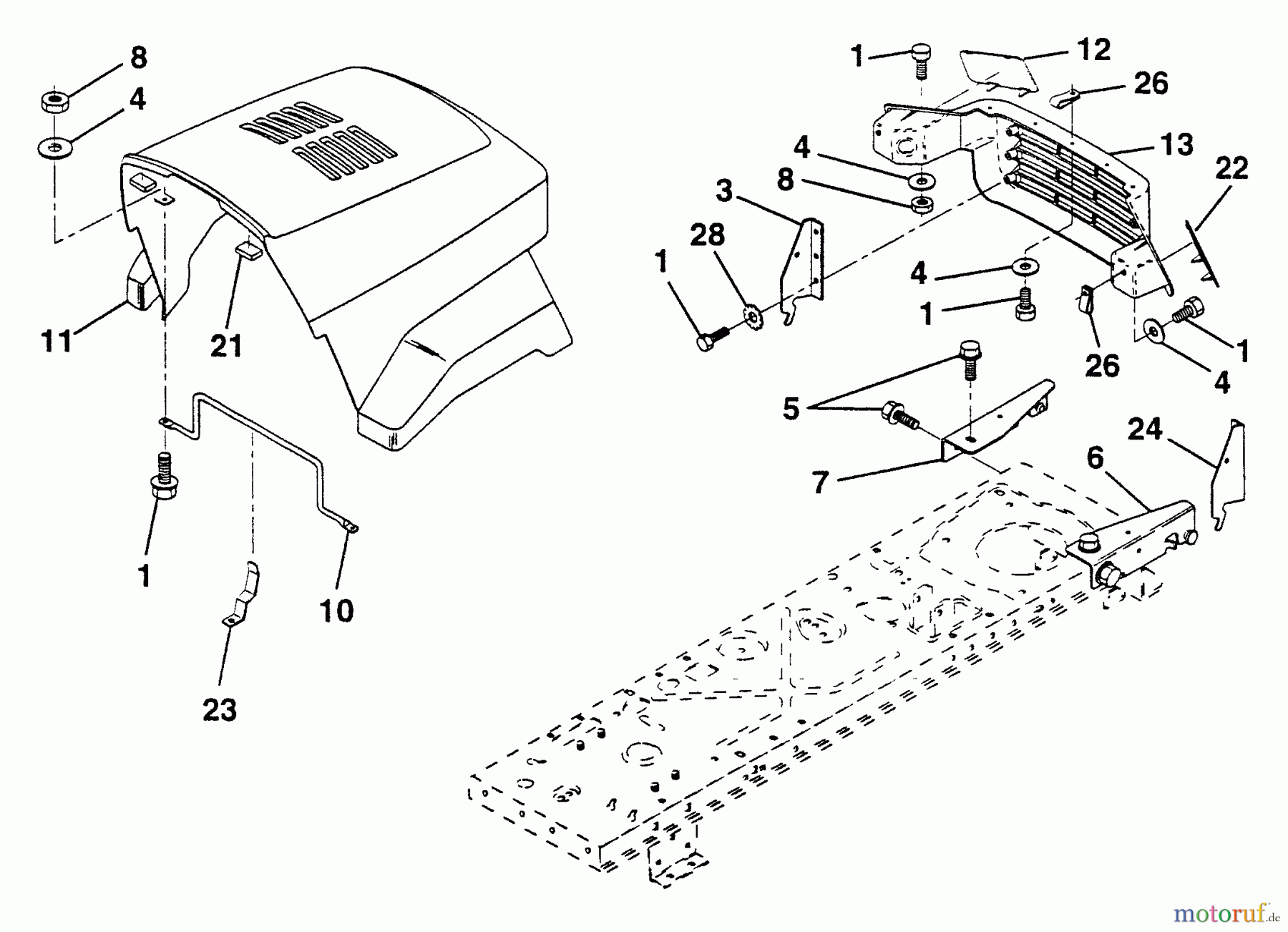 8
4
11
21
1
10
23
1
12
26
13
22
4
8
3
28
1
4
1
26
1
4
5
7
6
24
motoruf.de