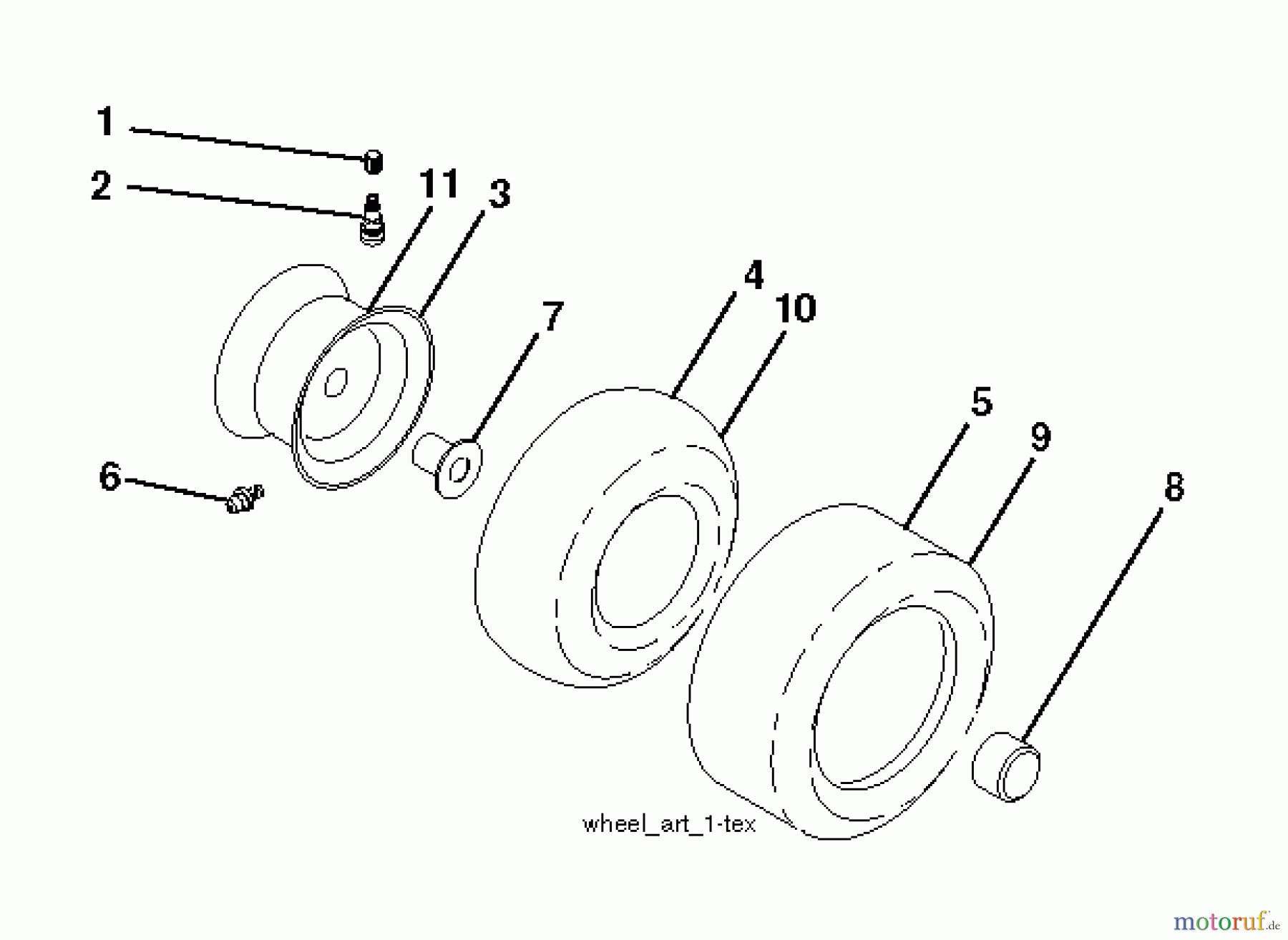 1
2
11
3
4
10
7
5
9
8
6
wheel_art_1-tex
motoruf.de