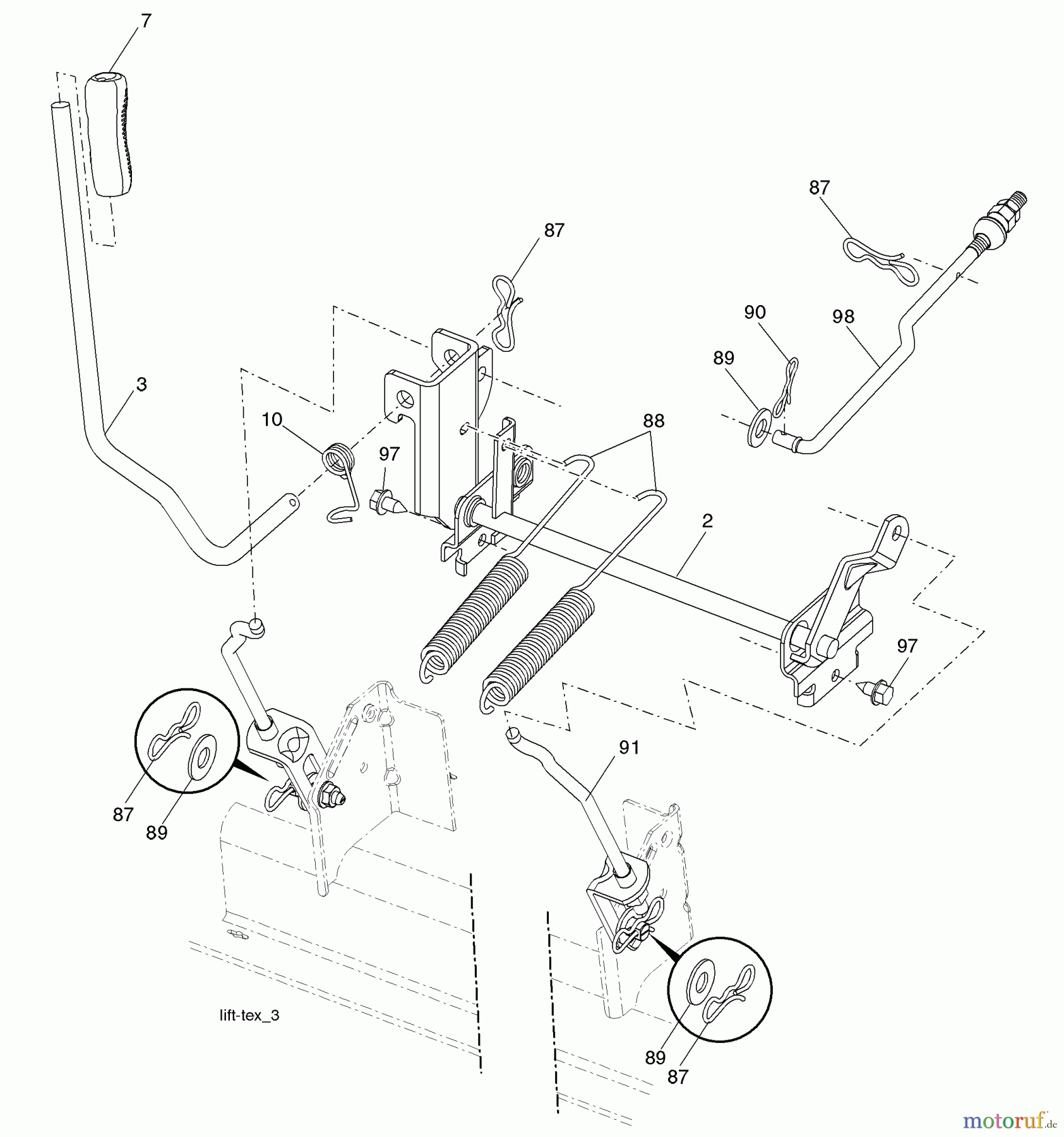 7
87
87
90
98
89
3
10
97
88
2
97
91
87
89
lift-tex_3
89
87
motoruf.de