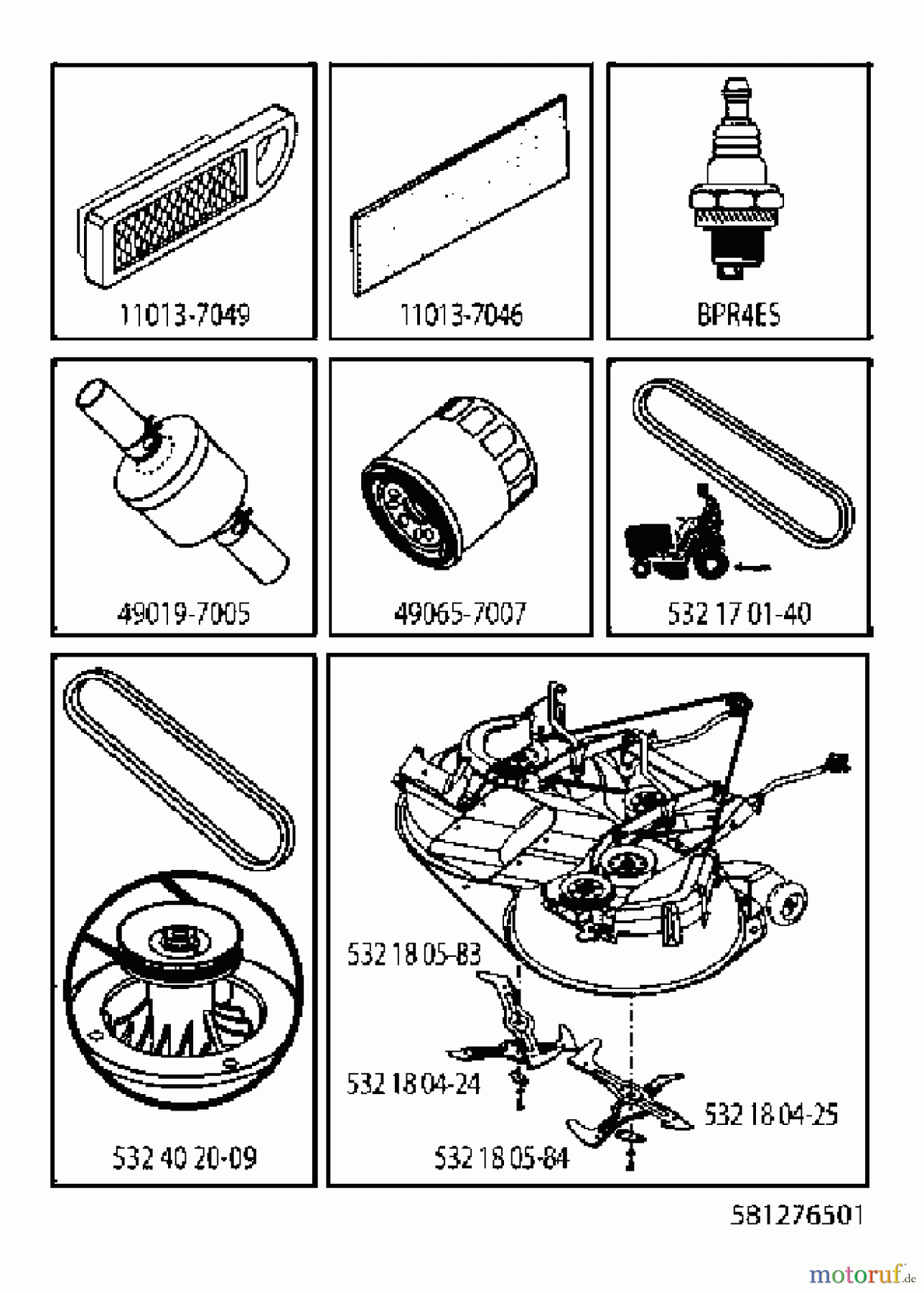 11013-7049

11013-7046

BPR4ES

49019-7005

49065-7007

532 17 01-40

532 40 20-09

532 18 05-83

532 18 04-24

532 18 04-25

532 18 05-84

581276501

motoruf.de