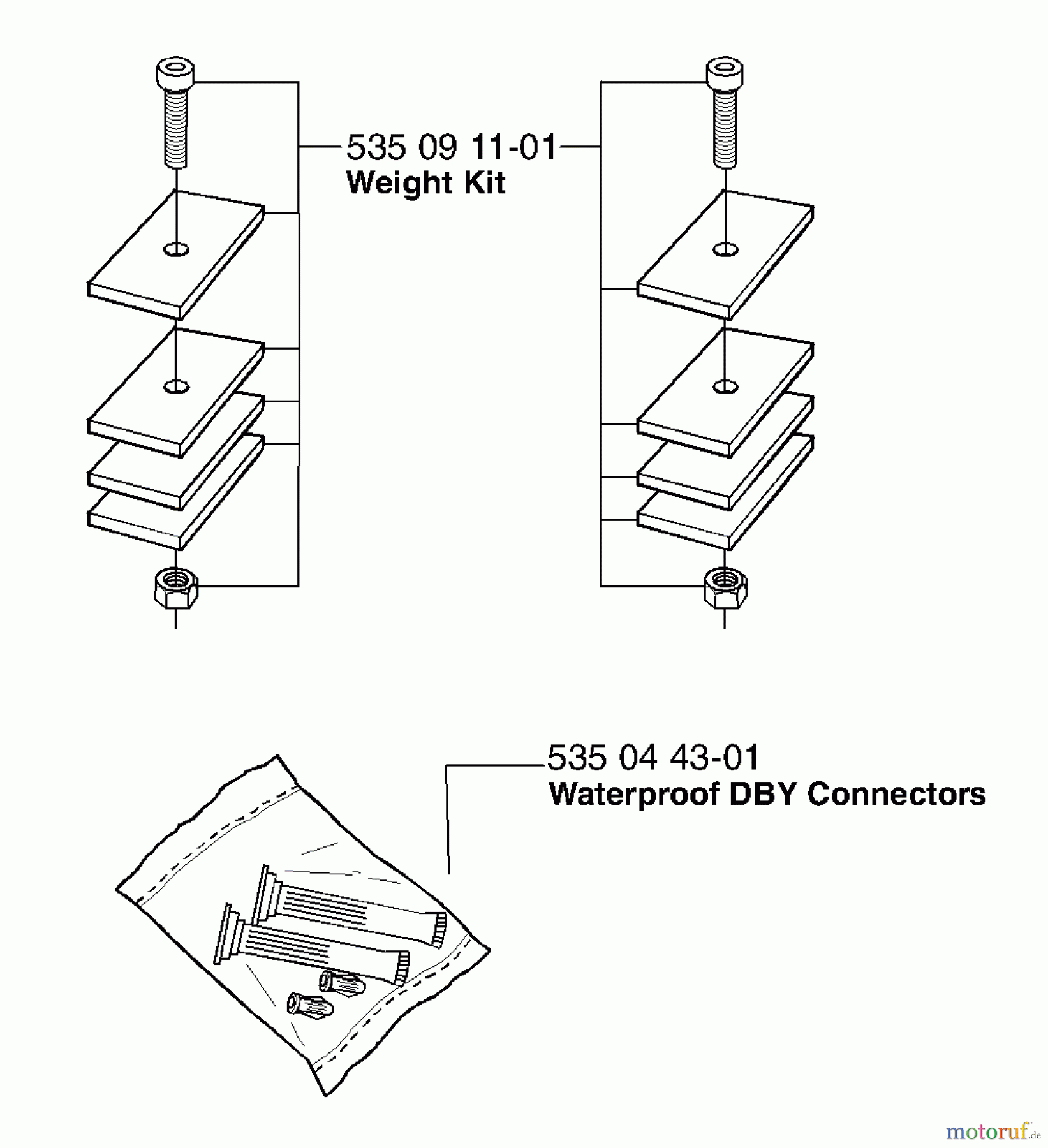 535 09 11-01
Weight Kit

535 04 43-01
Waterproof DBY Connectors

motoruf.de