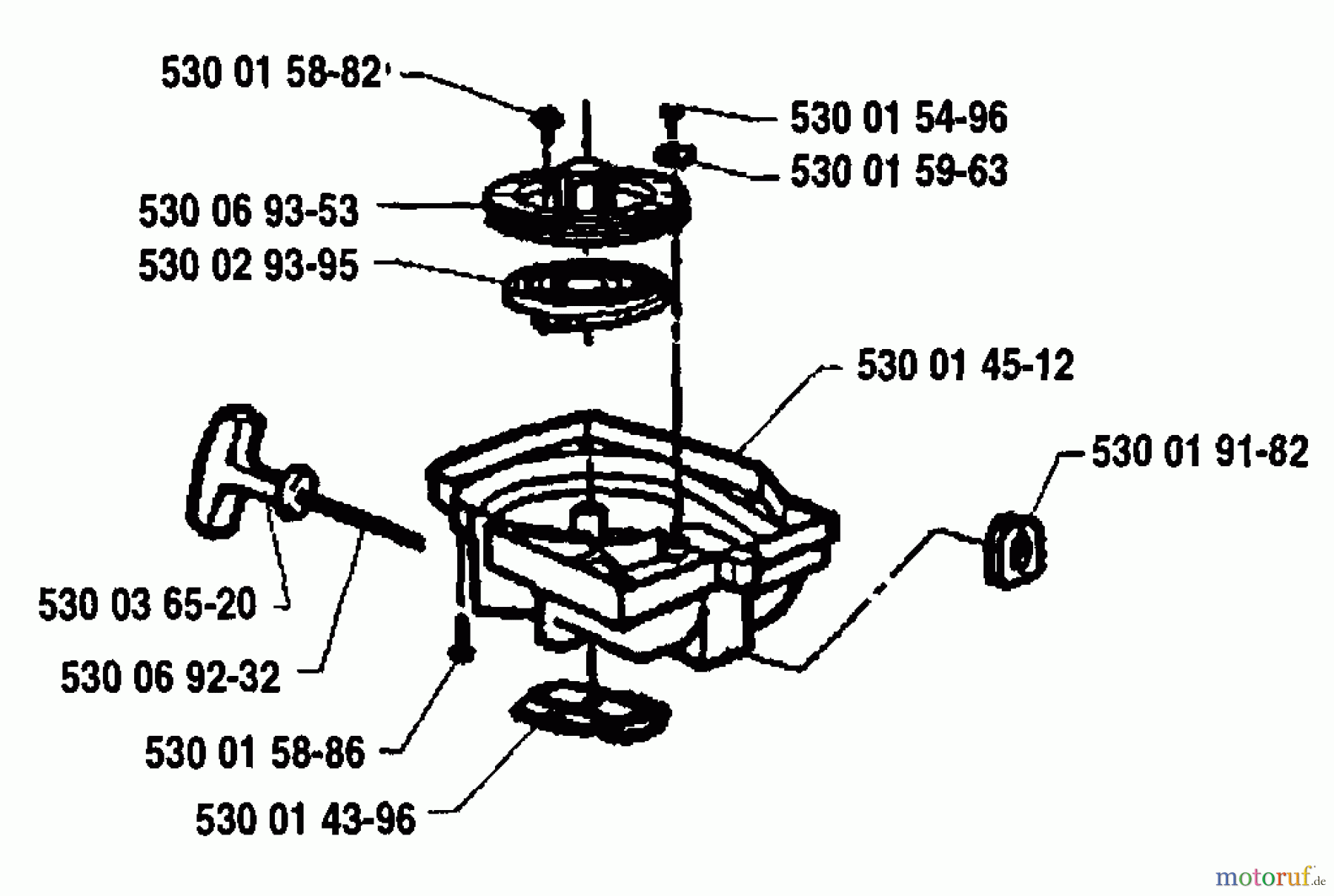 530 01 58-82

530 01 54-96

530 01 59-63

530 06 93-53

530 02 93-95

530 01 45-12

530 01 91-82

530 03 65-20

530 06 92-32

530 01 58-86

530 01 43-96

motoruf.de