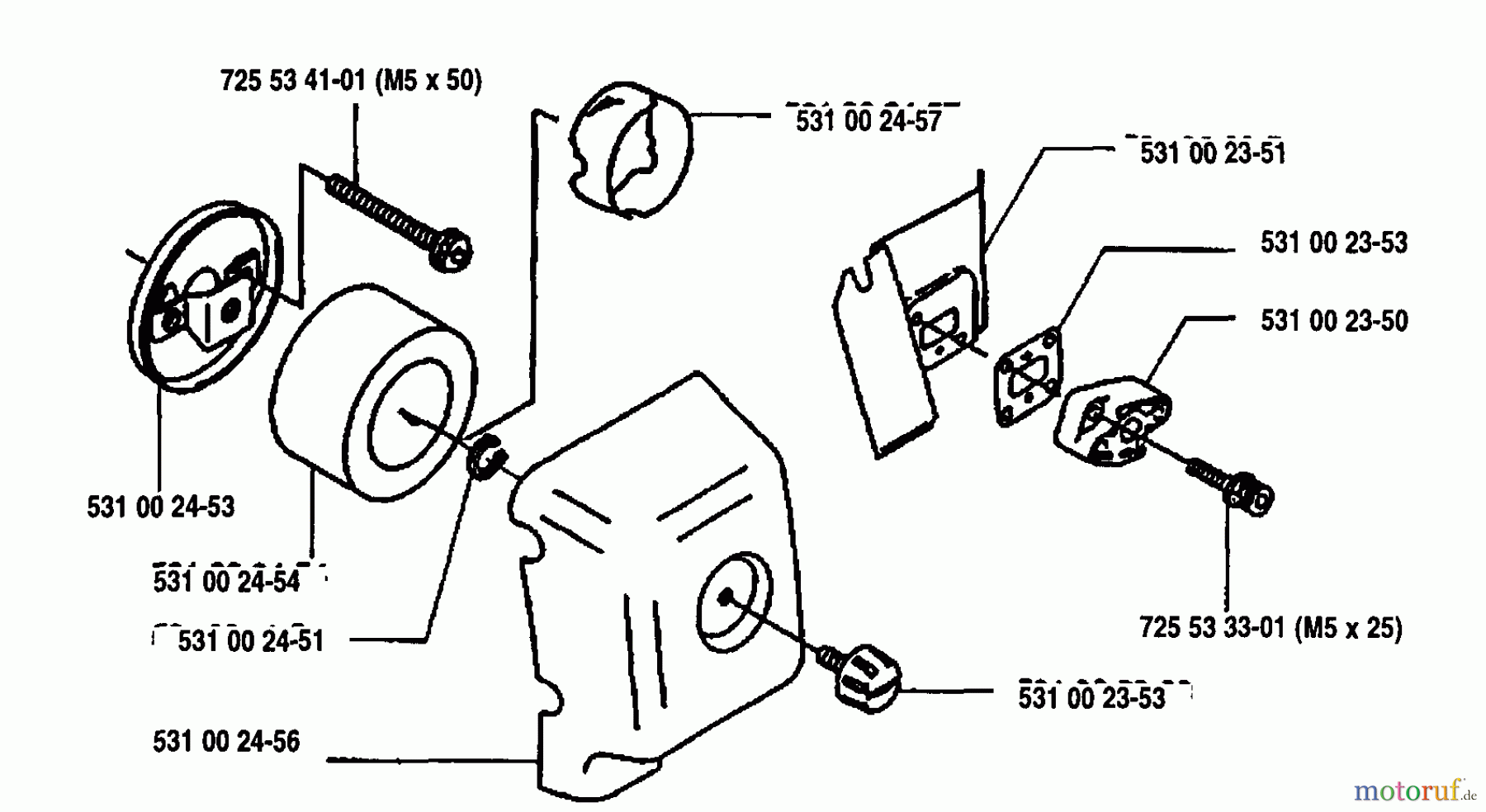 725 53 41-01 (M5 x 50)

531 00 24-57

531 00 23-51

531 00 23-53

531 00 23-50

531 00 24-53

531 00 24-54

531 00 24-51

725 53 33-01 (M5 x 25)

531 00 23-53

531 00 24-56

motoruf.de