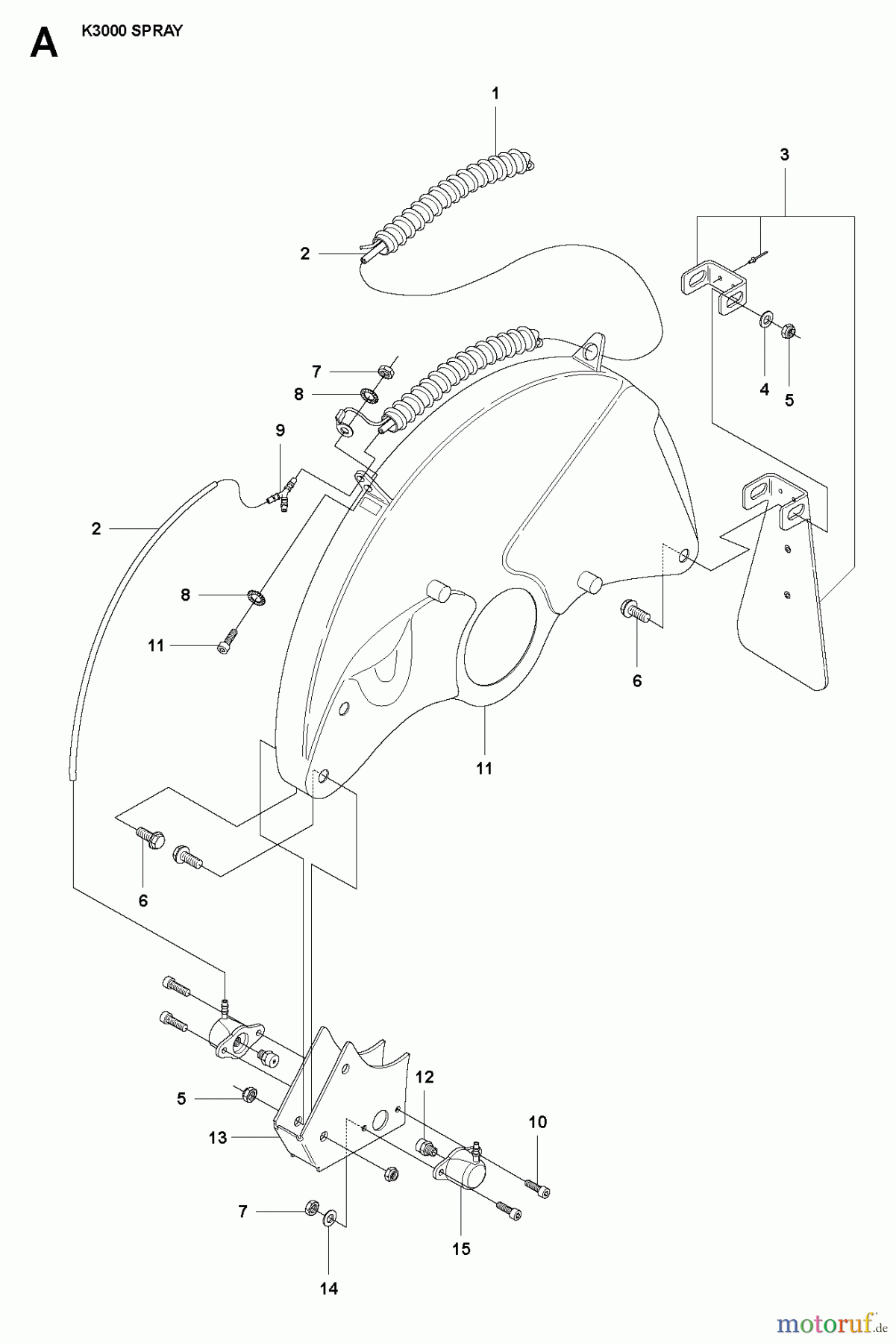 A K3000 SPRAY

1
3
2
7
8
4
5
9
2
8
11
6
11
6
12
5
10
13
7
15
14

motoruf.de