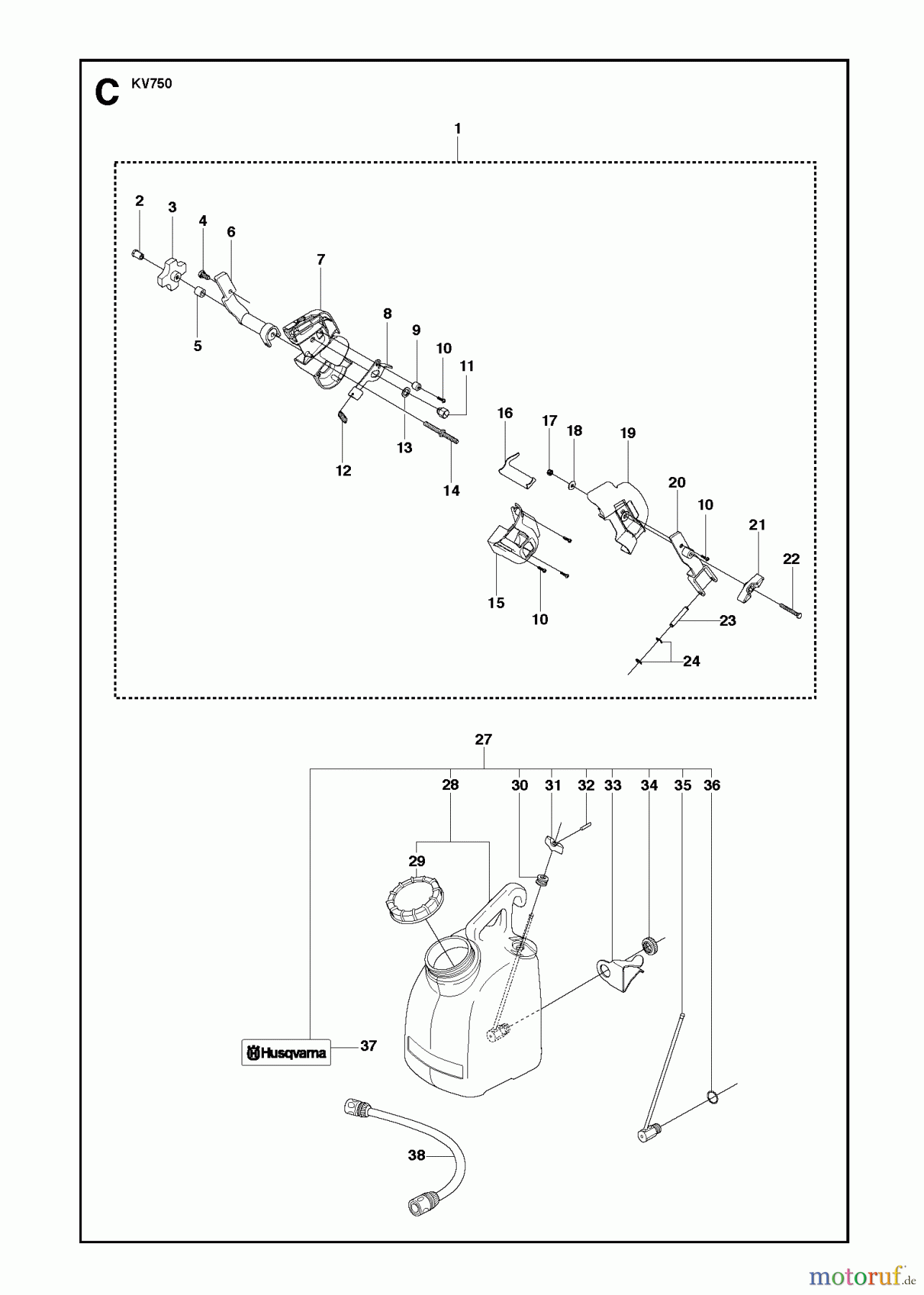 C KV750

1

2
3
4
6
7
5
8
9
10
11
12
13
14
16
17
18
19
20
10
21
22
15
10
23
24

27
28
30
31
32
33
34
35
36
29
Husqvarna
37
38

motoruf.de