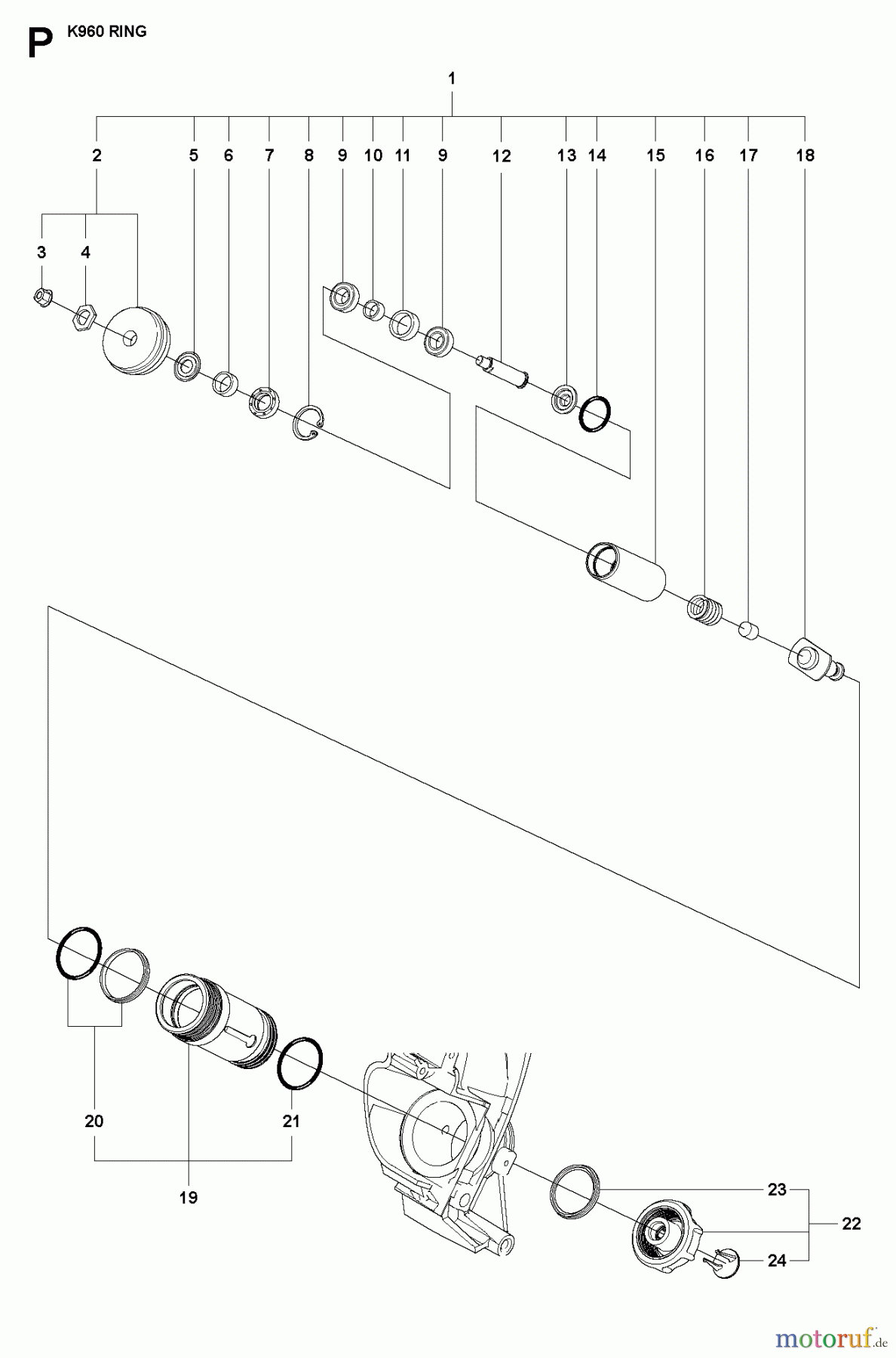 P K960 RING

1

2 5 6 7 8 9 10 11 9 12 13 14 15 16 17 18

3 4

20 21

19

23

22

24

motoruf.de