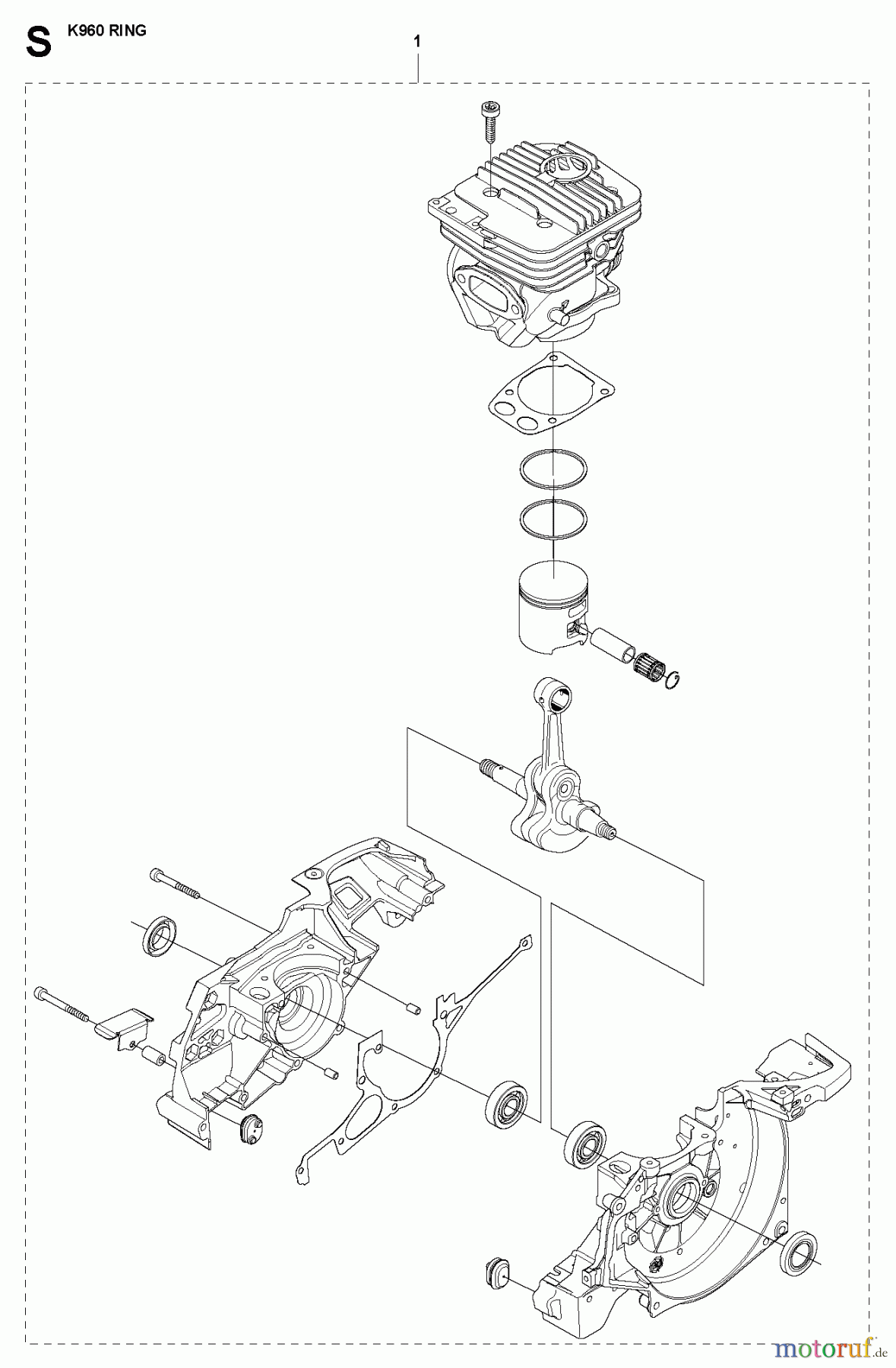 S K960 RING

1

motoruf.de