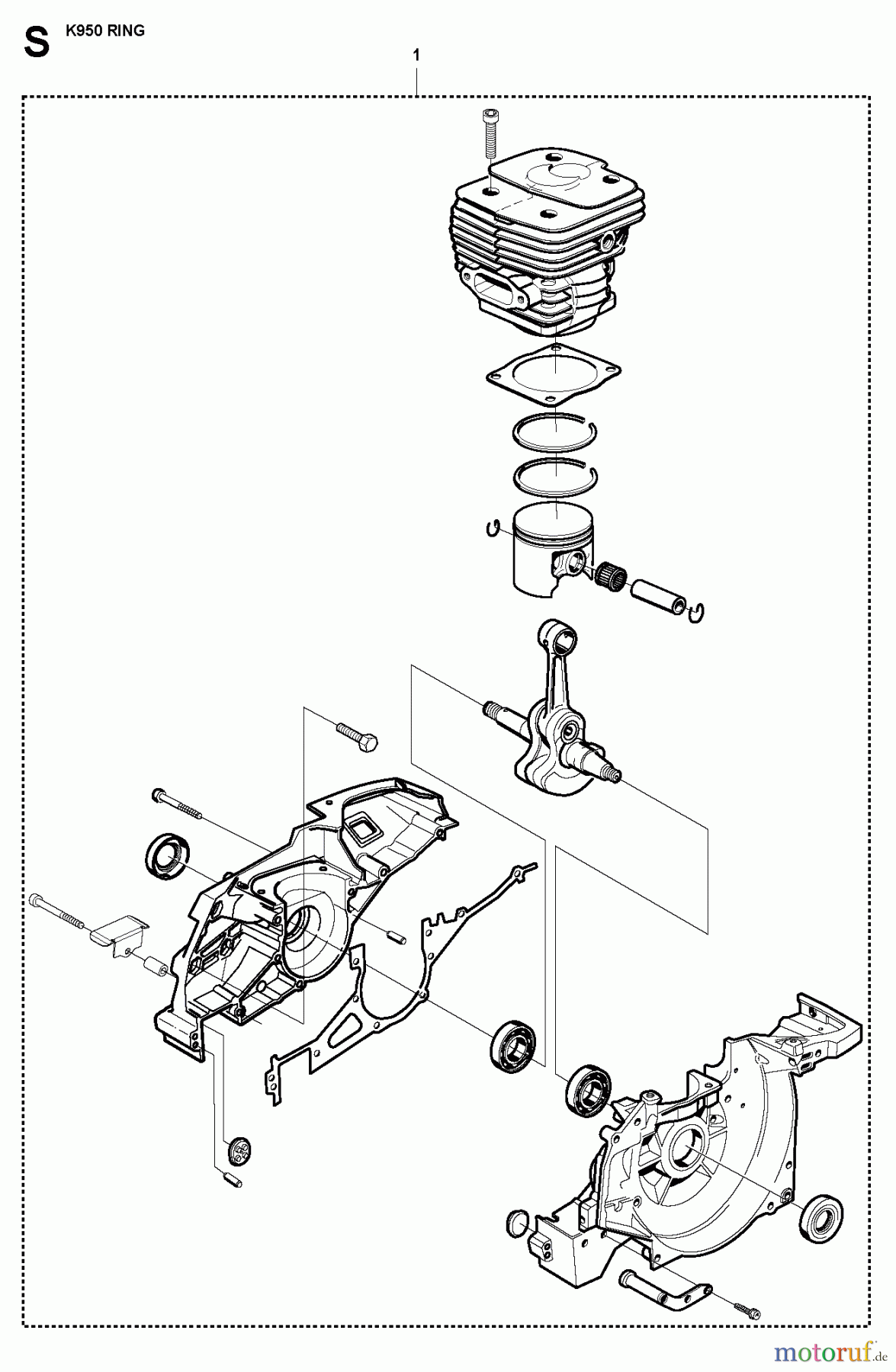 S K950 RING

1

motoruf.de