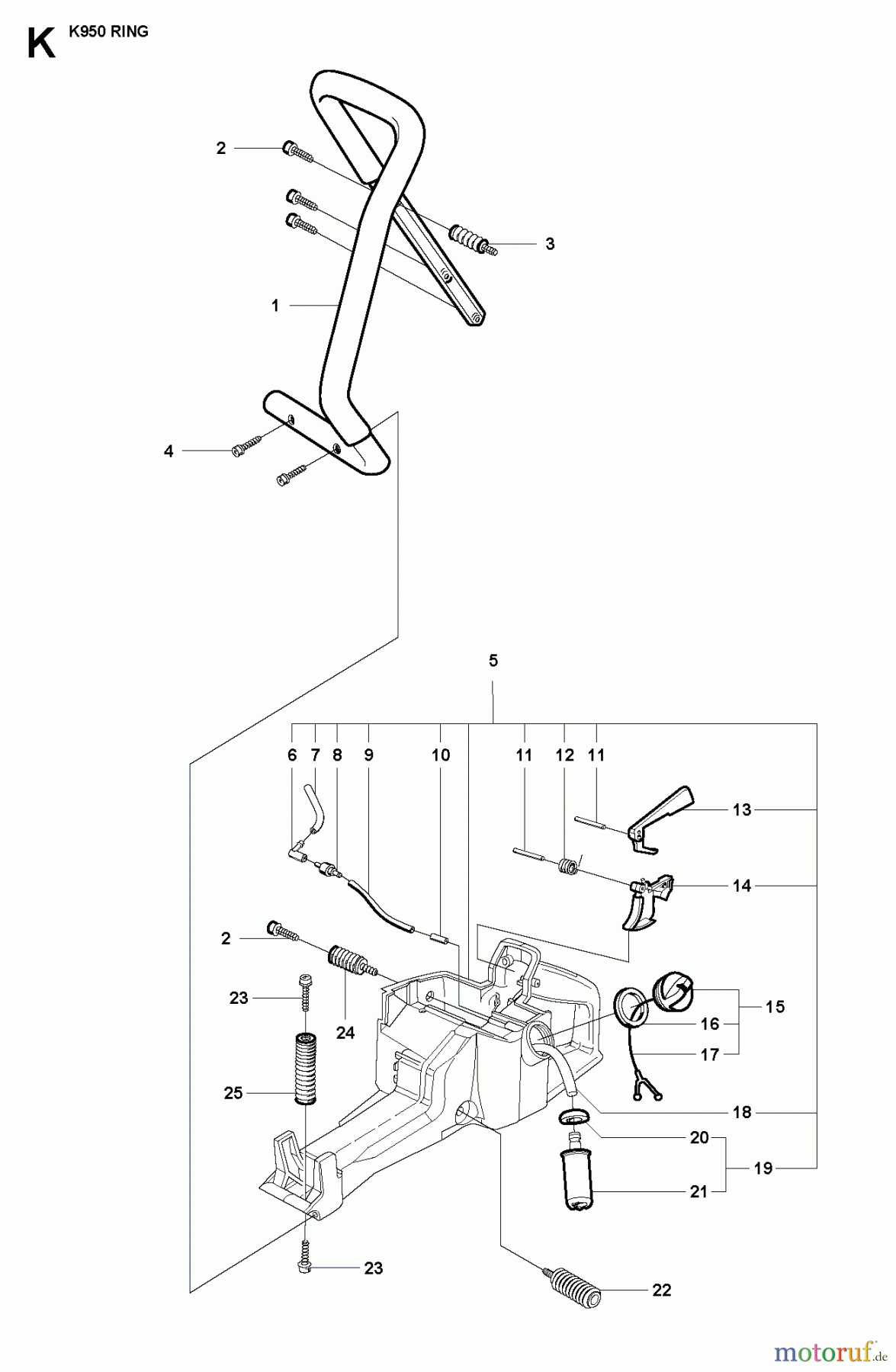 K K950 RING

2
3
1
4

5
6 7 8 9 10 11 12 11
13
14
2
23
24
15
16
17
25
18
20
19
21
23
22

motoruf.de