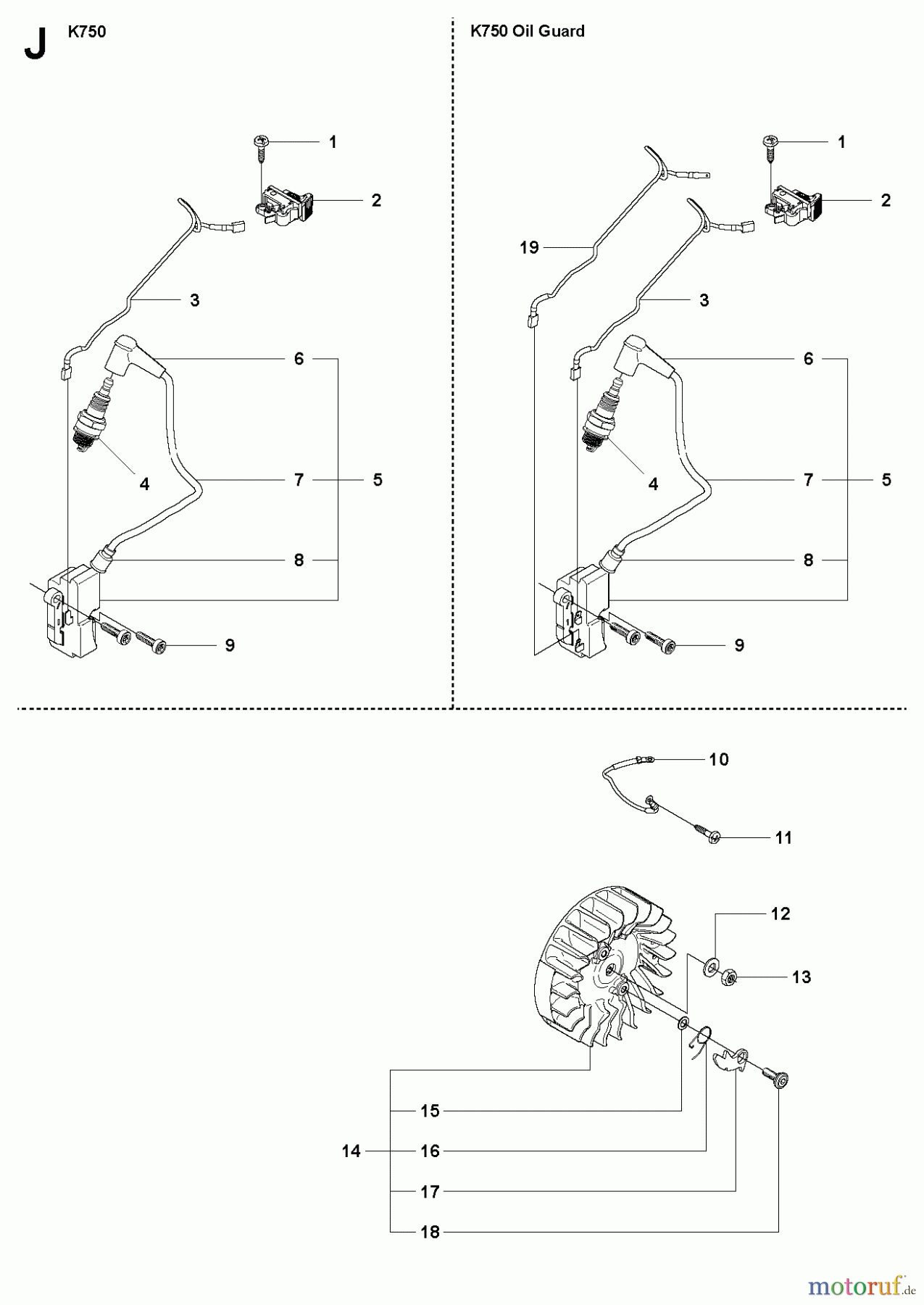 J K750

1
2
3
6
4
7
5
8
9

K750 Oil Guard

1
2
19
3
6
4
7
5
8
9

10
11
12
13
15
14
16
17
18

motoruf.de