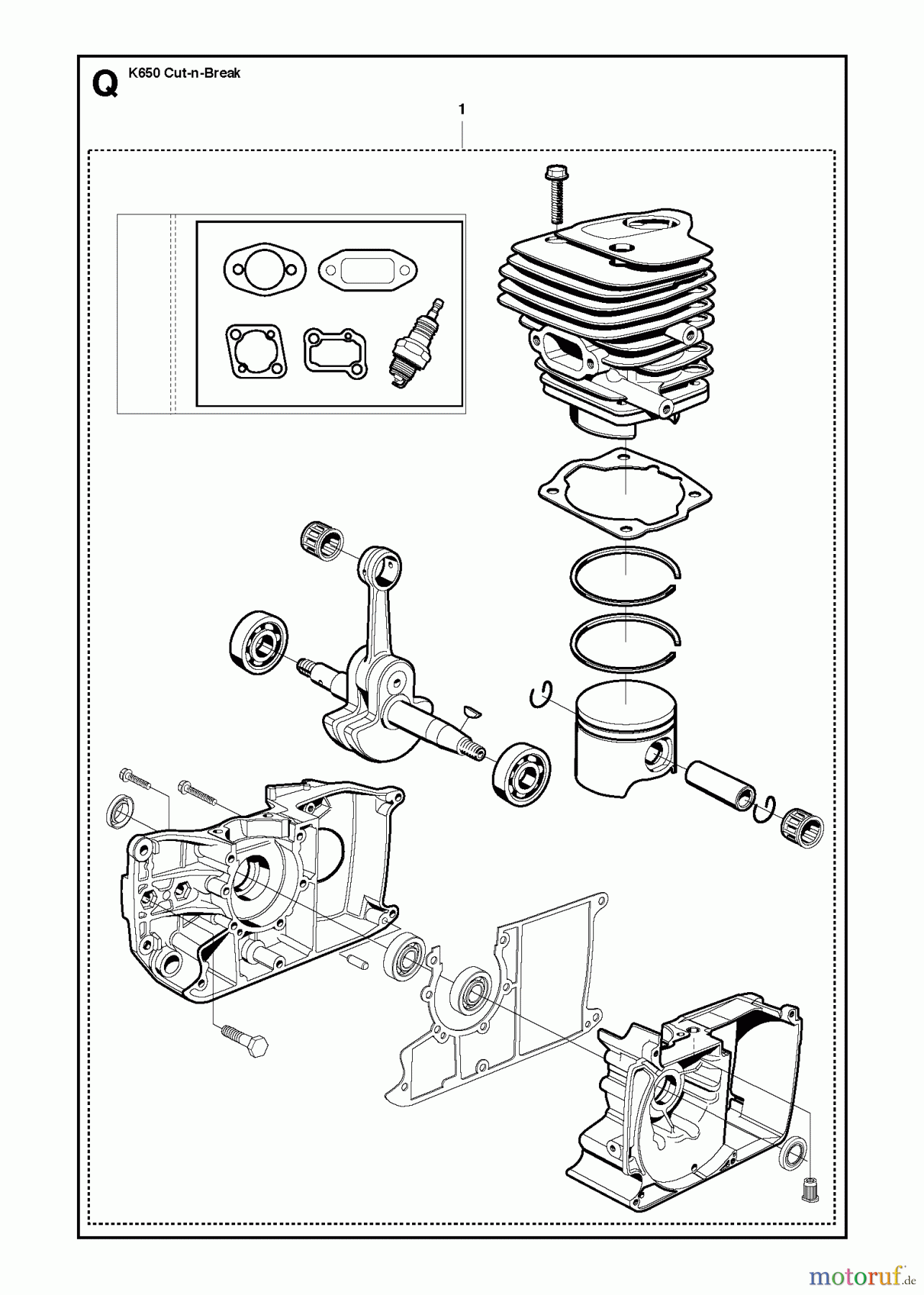 Q K650 Cut-n-Break

1

motoruf.de