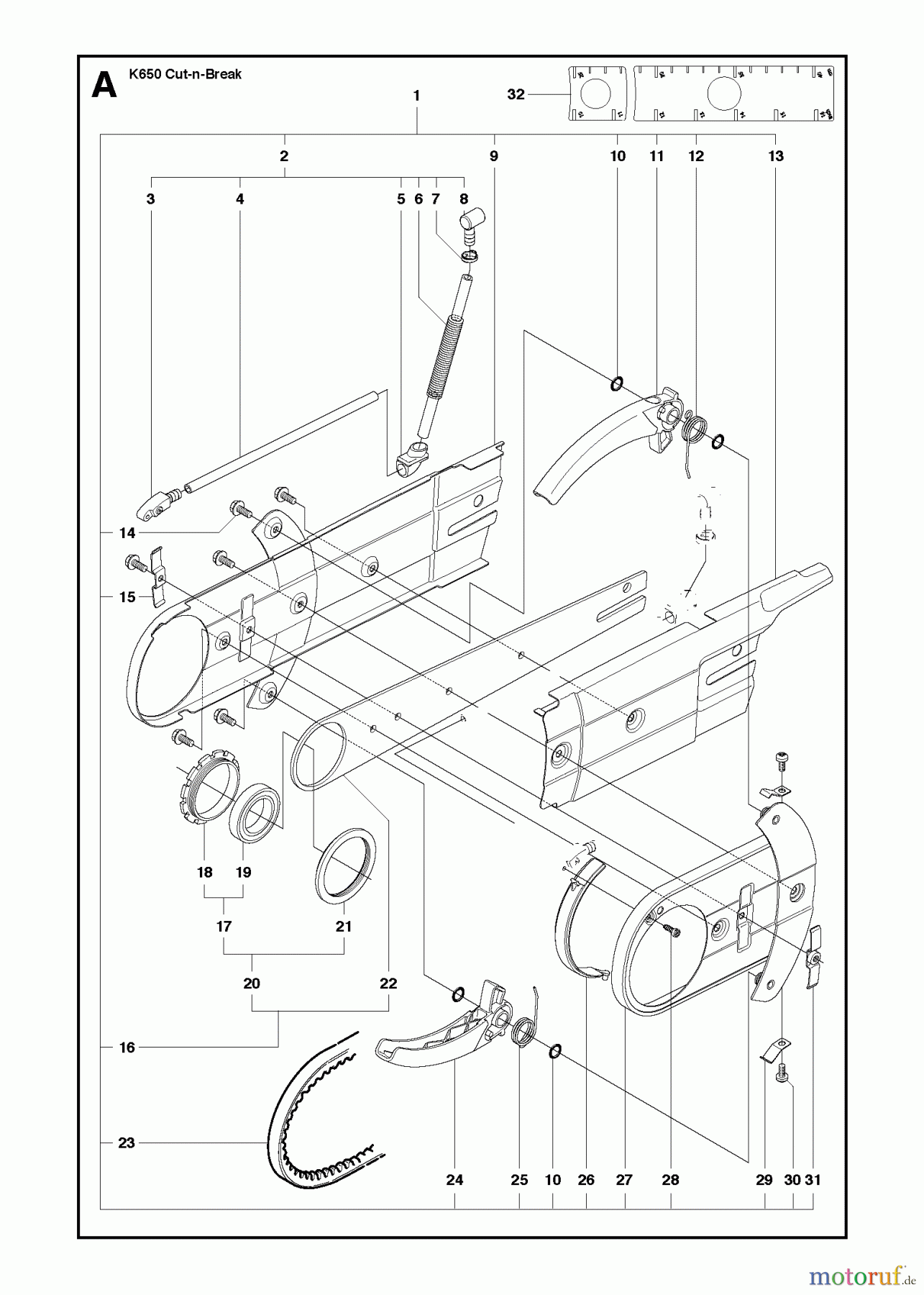 A K650 Cut-n-Break

1
32
2
9
10
11
12
13
3
4
5
6
7
8
14
15
18
19
17
21
20
22
16
23
24
25
10
26
27
28
29
30
31

motoruf.de