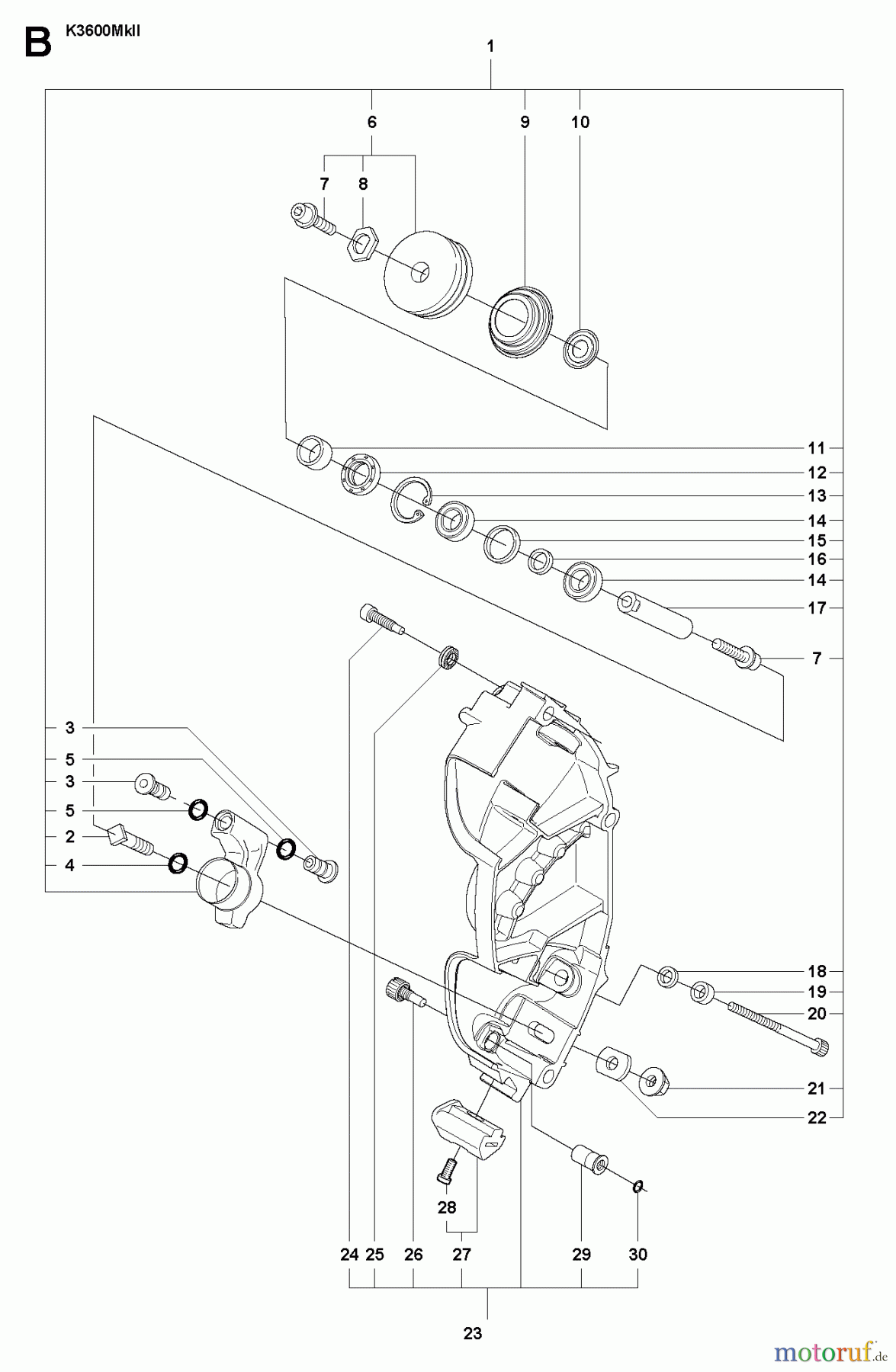 B K3600MkII

1

6 9 10

7 8

11
12
13
14
15
16
14
17
7

3
5
3
5
2
4

18
19
20
21
22

28

24 25 26 27 29 30

23

motoruf.de