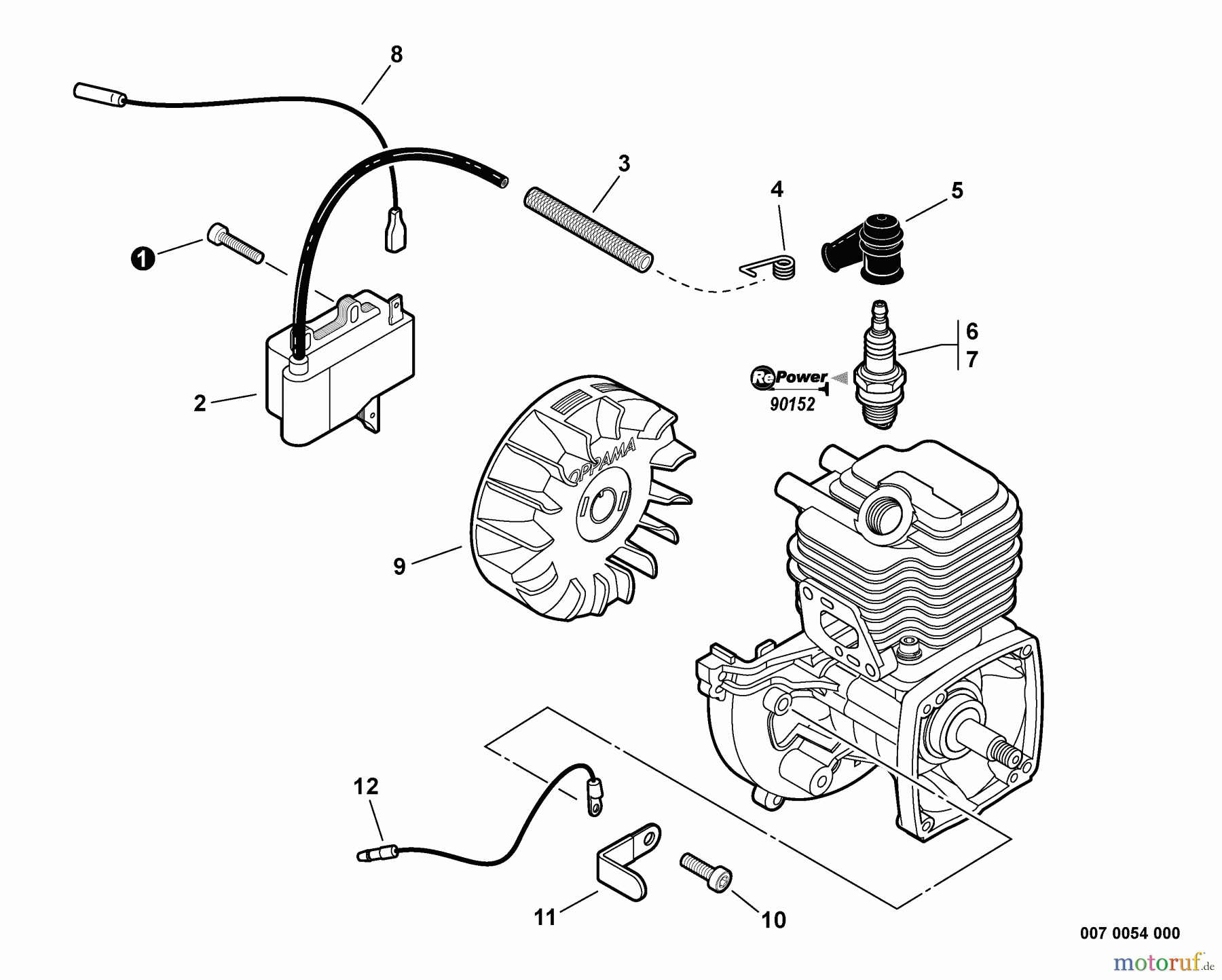 8

3

4

5

1

6

7

RePower

90152

2

OPPAMA

9

12

11

10

007 0054 000

motoruf.de