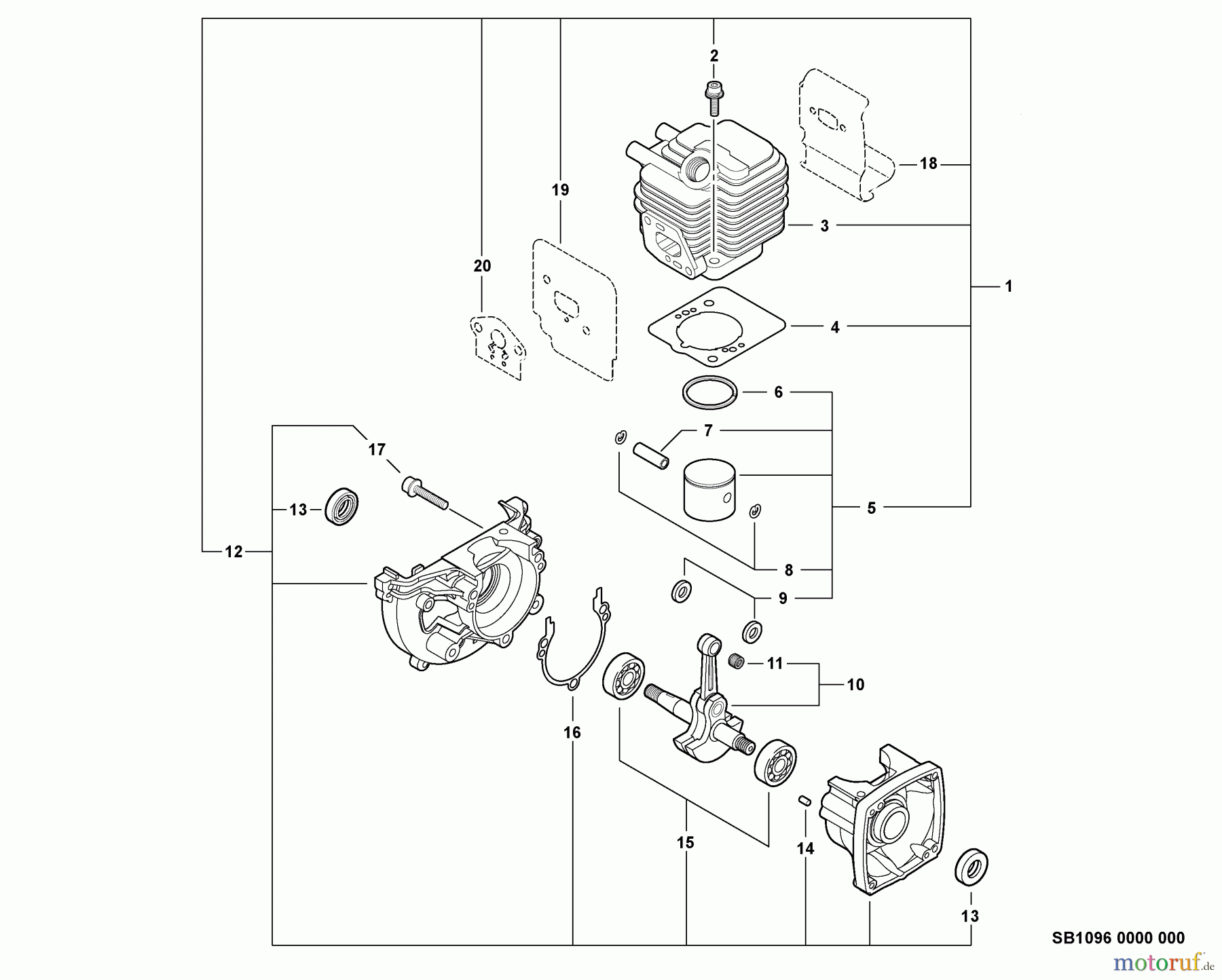 2
18
19
3
20
1
4
6
7
17
13
5
12
8
9
11
10
16
15
14
13
SB1096 0000 000
motoruf.de