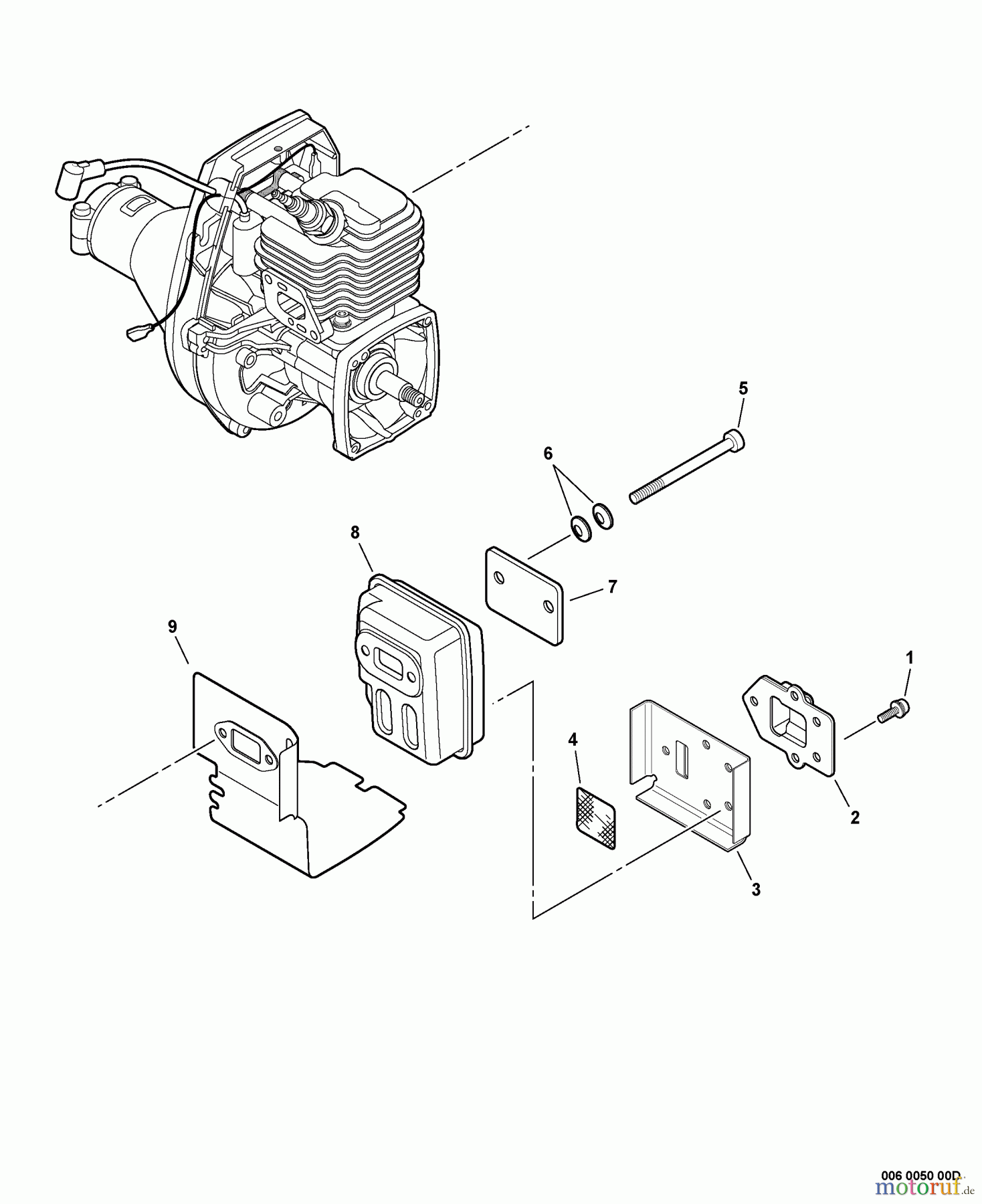 5

6

8

7

9

1

4

2

3

006 0050 00D

motoruf.de